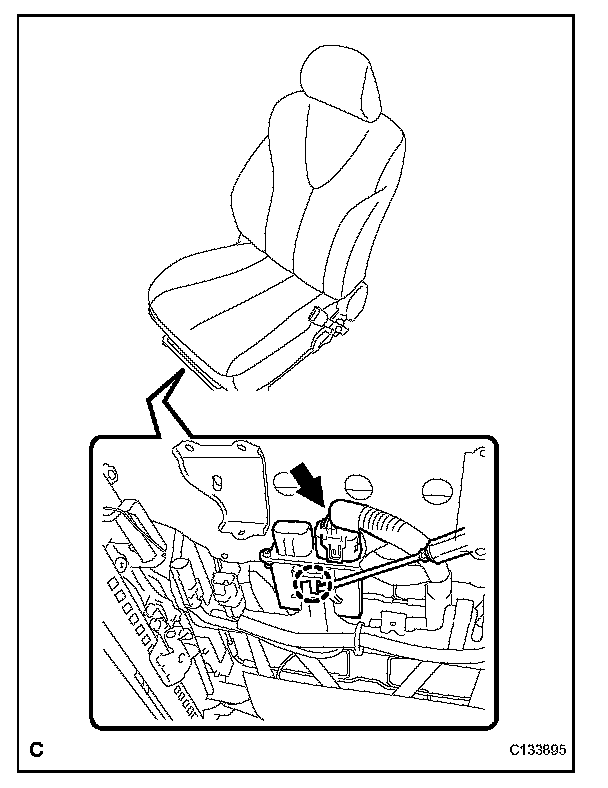 C

C133895