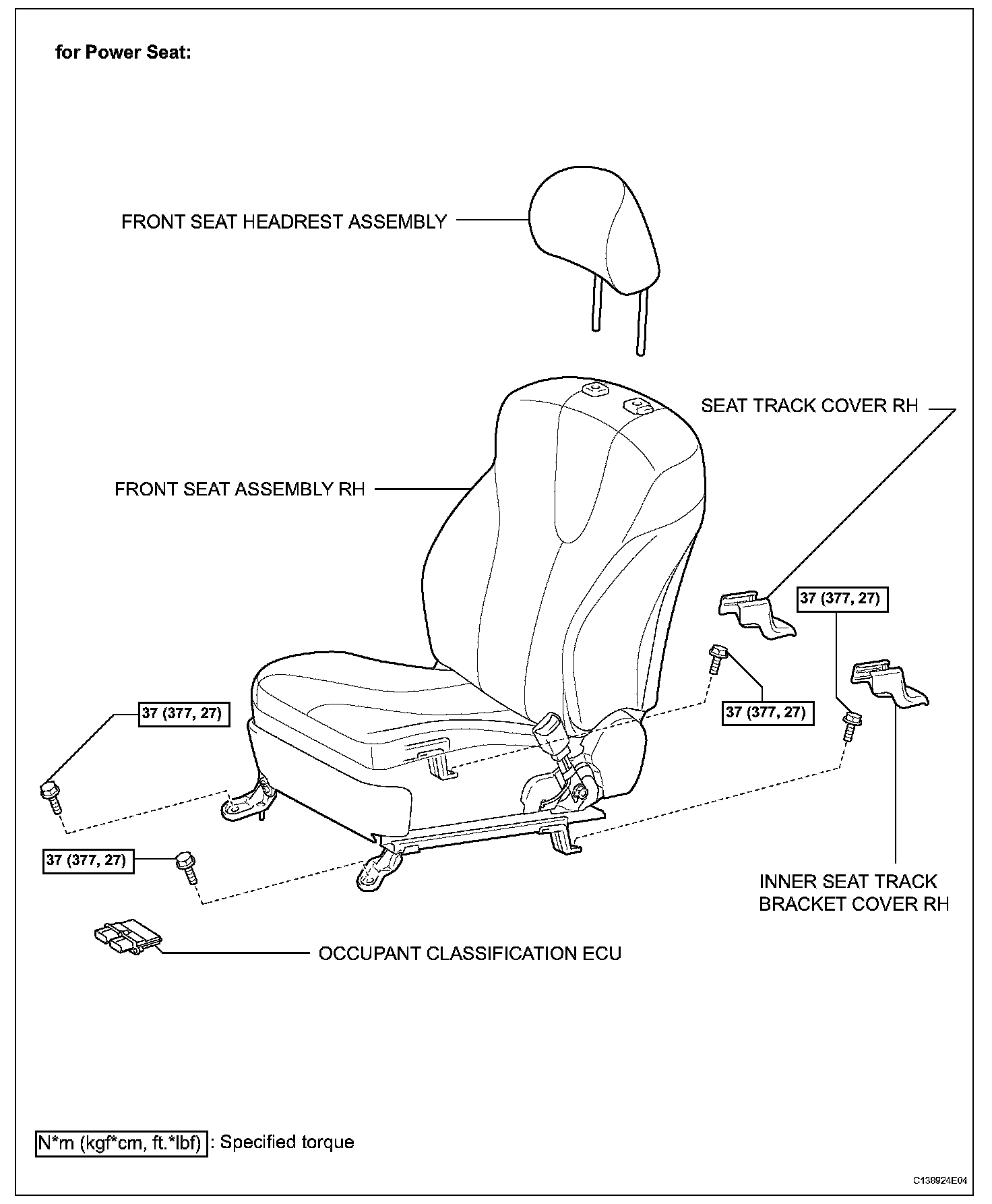 for Power Seat:

FRONT SEAT HEADREST ASSEMBLY

SEAT TRACK COVER RH

FRONT SEAT ASSEMBLY RH

37 (377, 27)

37 (377, 27)

37 (377, 27)

37 (377, 27)

INNER SEAT TRACK BRACKET COVER RH

OCCUPANT CLASSIFICATION ECU

N*m (kgf*cm, ft.*lbf) : Specified torque

C138924E04