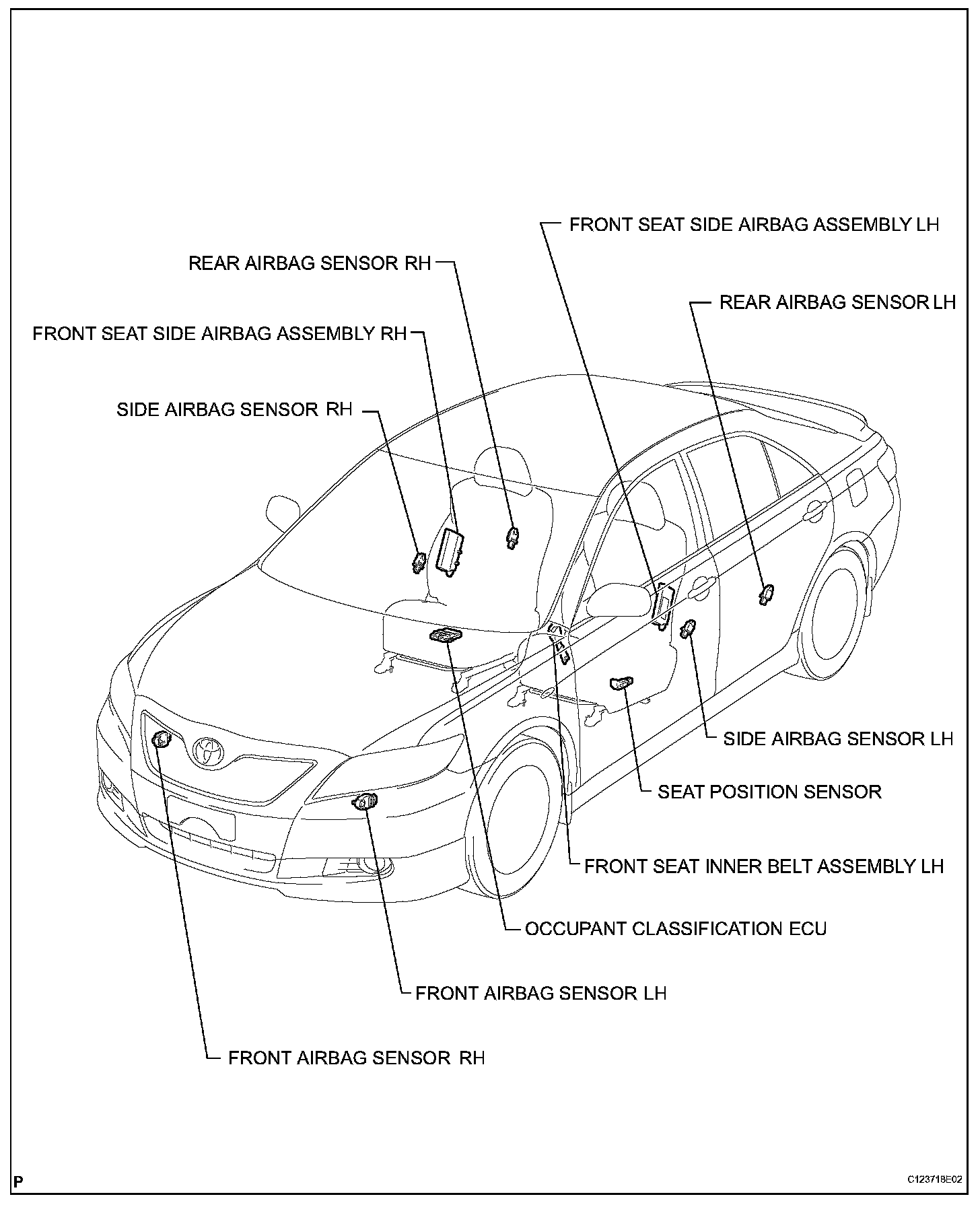 FRONT SEAT SIDE AIRBAG ASSEMBLY LH

REAR AIRBAG SENSOR RH

REAR AIRBAG SENSOR LH

FRONT SEAT SIDE AIRBAG ASSEMBLY RH

SIDE AIRBAG SENSOR RH

SIDE AIRBAG SENSOR LH

SEAT POSITION SENSOR

FRONT SEAT INNER BELT ASSEMBLY LH

OCCUPANT CLASSIFICATION ECU

FRONT AIRBAG SENSOR LH

FRONT AIRBAG SENSOR RH

P

C123718E02