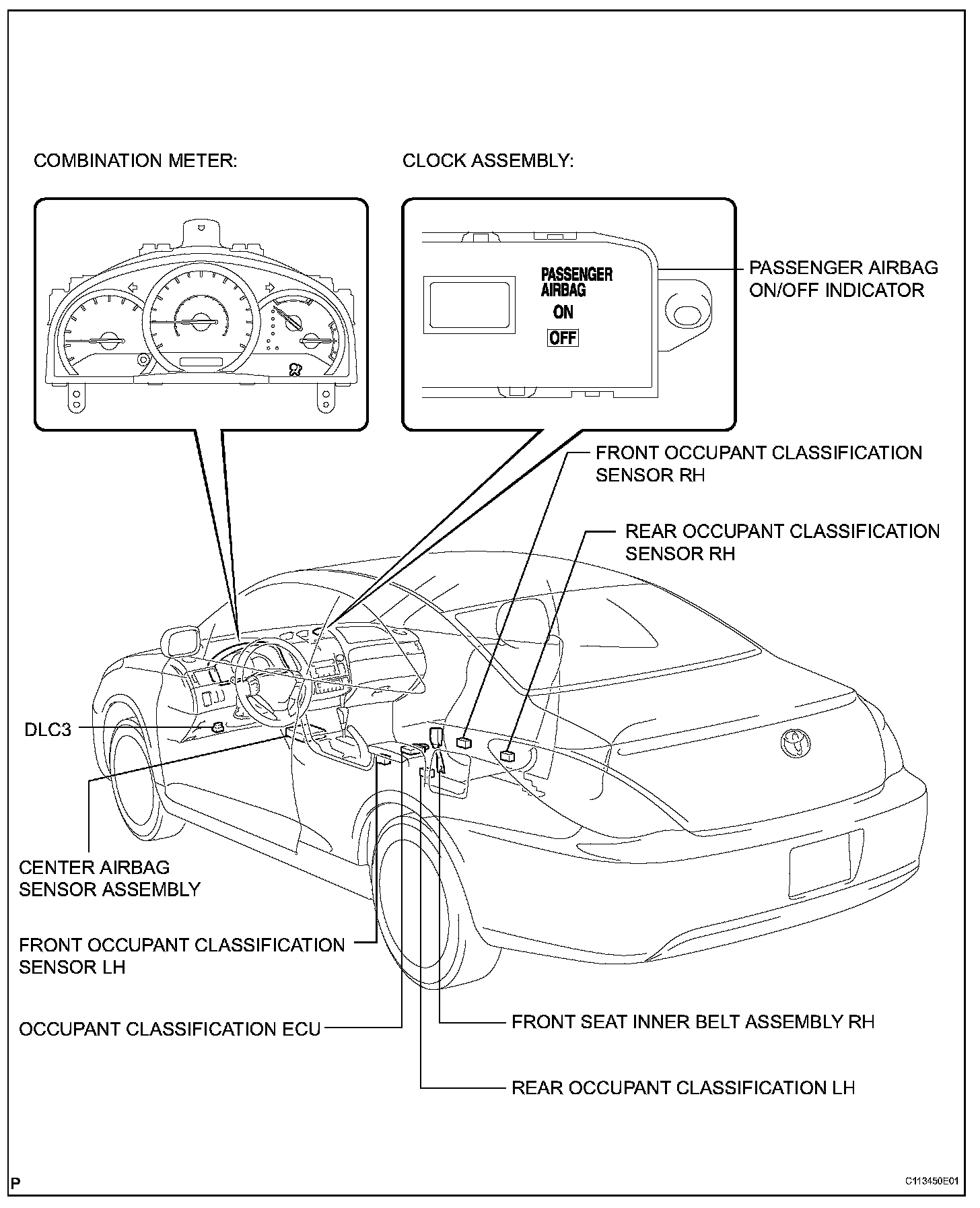 COMBINATION METER:

CLOCK ASSEMBLY:

PASSENGER AIRBAG

ON

OFF

PASSENGER AIRBAG ON/OFF INDICATOR

FRONT OCCUPANT CLASSIFICATION SENSOR RH

REAR OCCUPANT CLASSIFICATION SENSOR RH

DLC3

CENTER AIRBAG SENSOR ASSEMBLY

FRONT OCCUPANT CLASSIFICATION SENSOR LH

OCCUPANT CLASSIFICATION ECU

FRONT SEAT INNER BELT ASSEMBLY RH

REAR OCCUPANT CLASSIFICATION LH

P

C113450E01