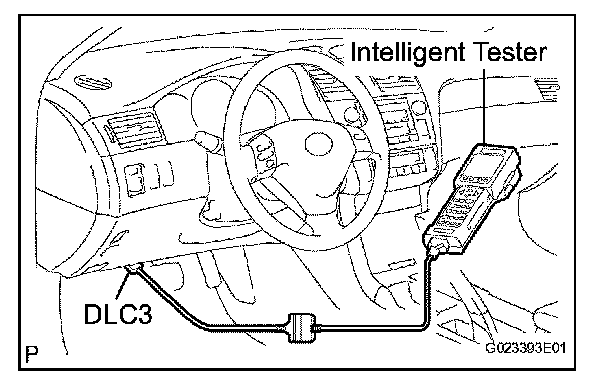 Intelligent Tester

DLC3

P

G023393E01