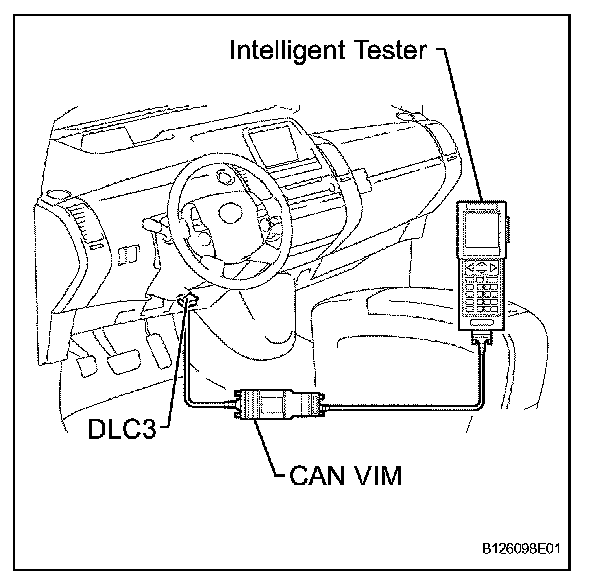 Intelligent Tester

DLC3

CAN VIM

B126098E01