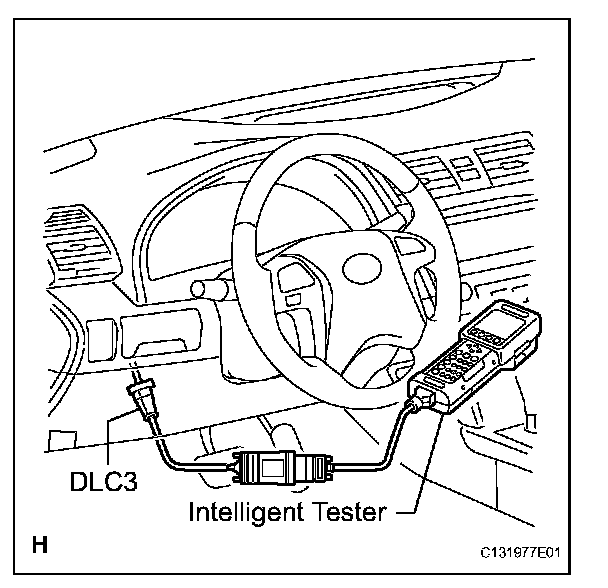 DLC3

Intelligent Tester

H

C131977E01