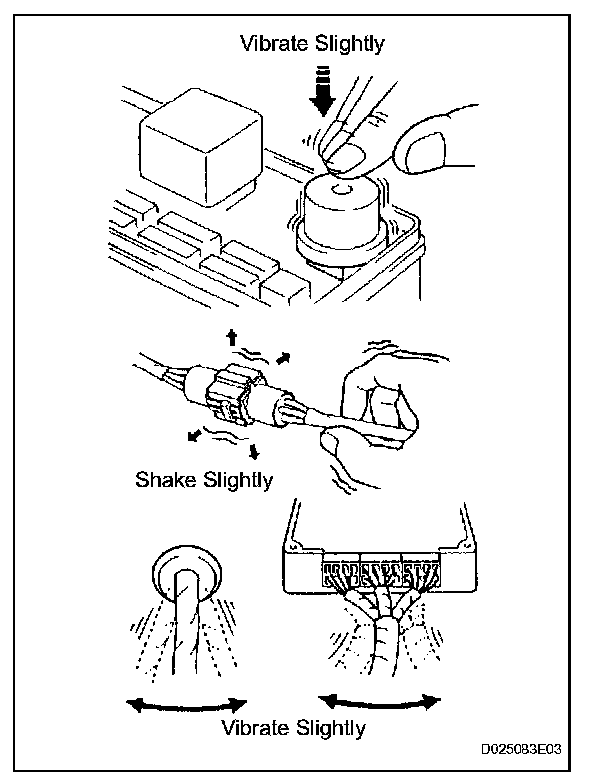 Vibrate Slightly

Shake Slightly

Vibrate Slightly

D025083E03