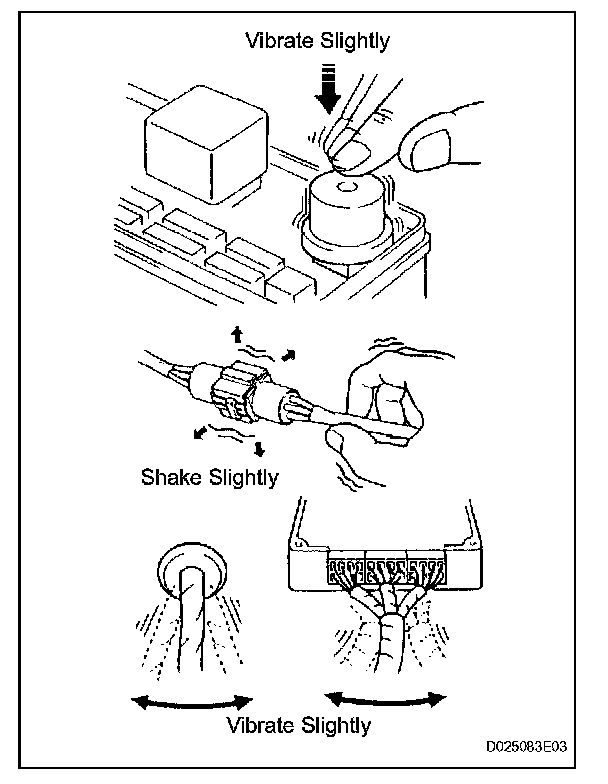 Vibrate Slightly

Shake Slightly

Vibrate Slightly

D025083E03