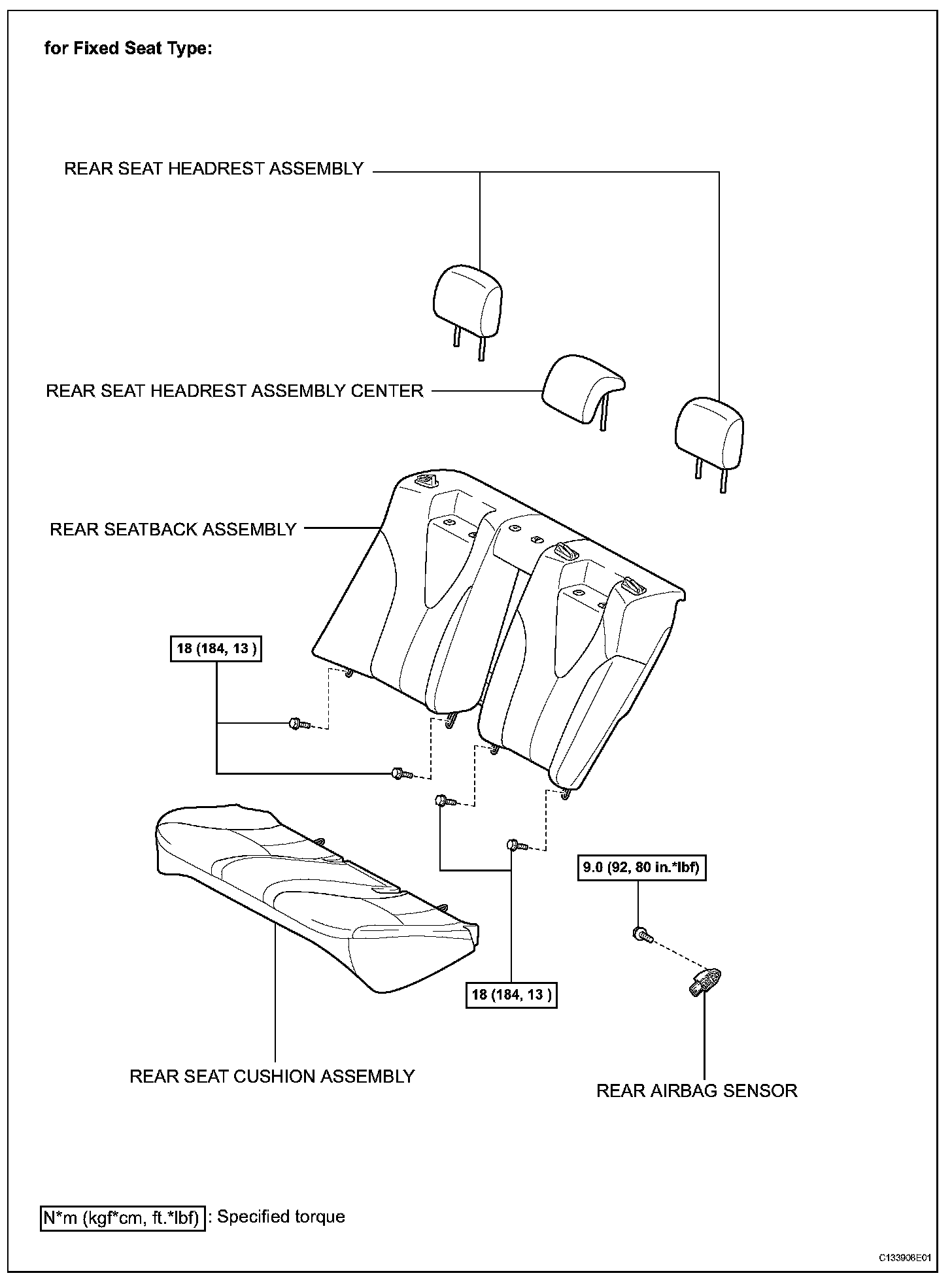 for Fixed Seat Type:

REAR SEAT HEADREST ASSEMBLY

REAR SEAT HEADREST ASSEMBLY CENTER

REAR SEATBACK ASSEMBLY

18 (184, 13 )

9.0 (92, 80 in.*lbf)

18 (184, 13 )

REAR SEAT CUSHION ASSEMBLY

REAR AIRBAG SENSOR

N*m (kgf*cm, ft.*lbf) : Specified torque

C133906E01