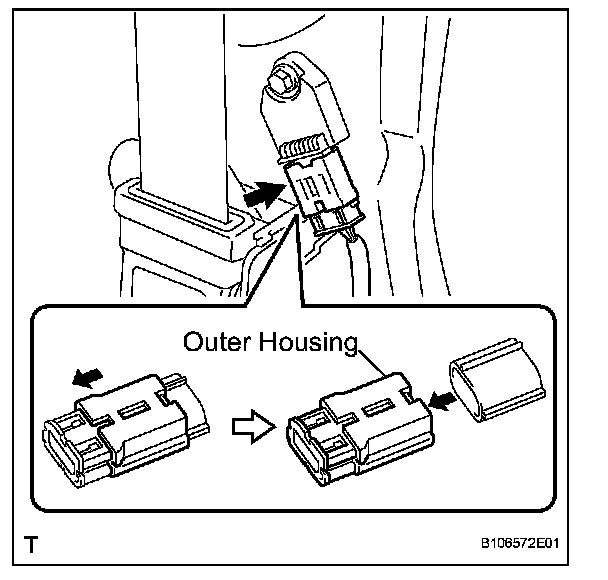 Outer Housing

T

B106572E01