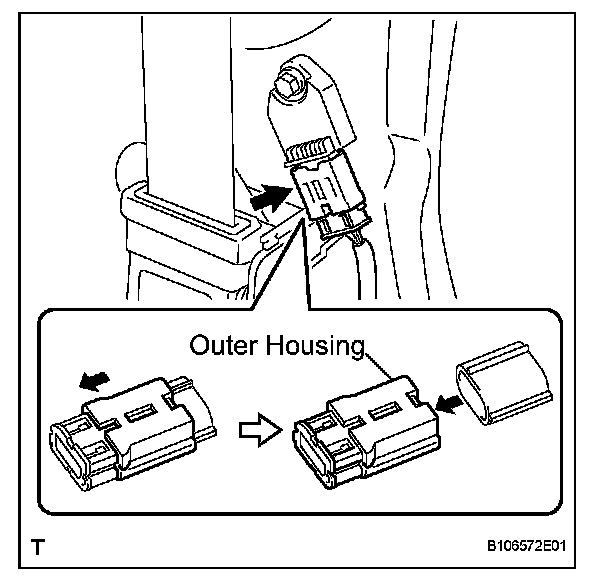 Outer Housing

T

B106572E01