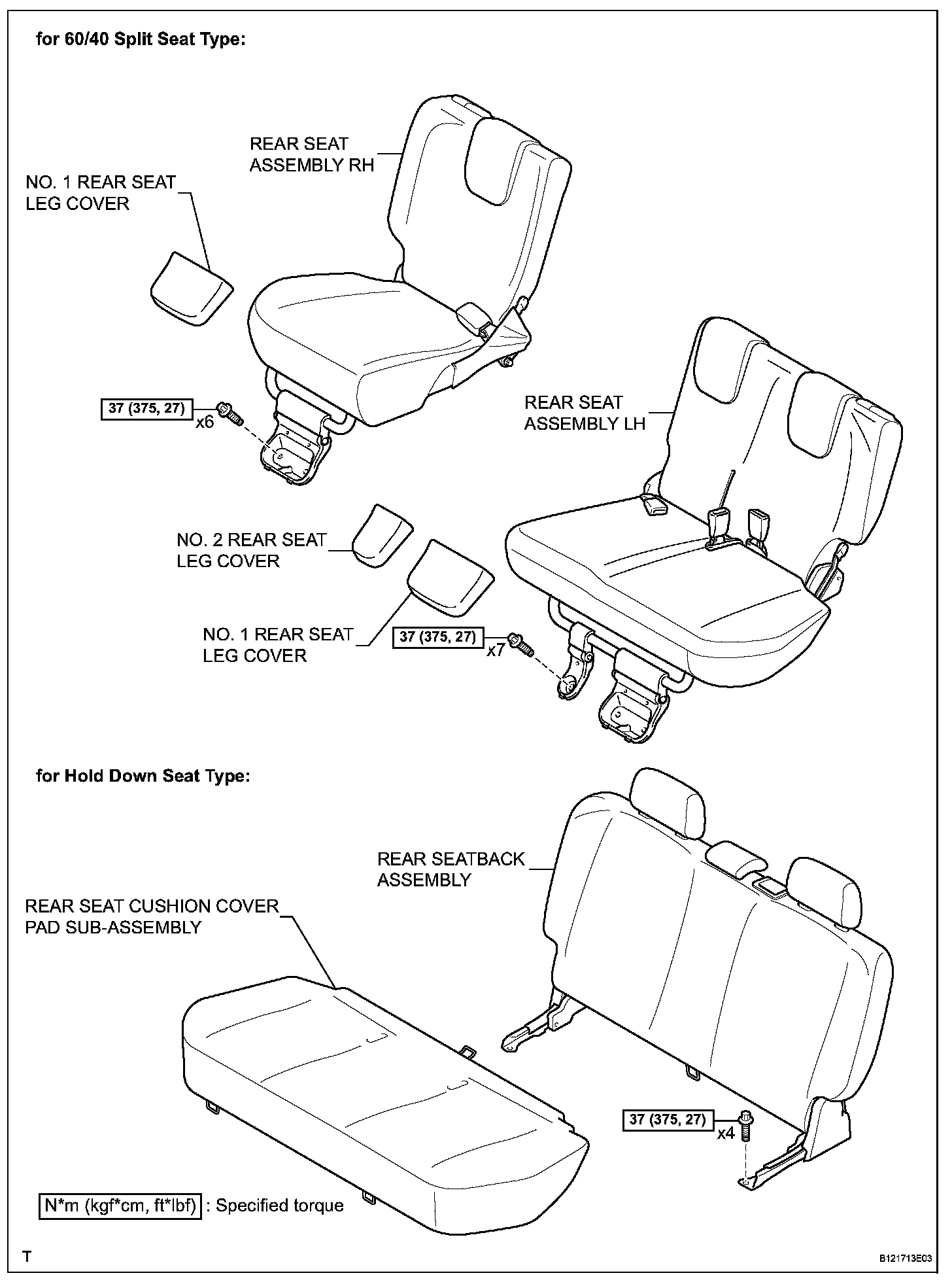 for 60/40 Split Seat Type:

REAR SEAT ASSEMBLY RH

NO. 1 REAR SEAT LEG COVER

37 (375, 27)

x6

REAR SEAT ASSEMBLY LH

NO. 2 REAR SEAT LEG COVER

NO. 1 REAR SEAT LEG COVER

37 (375, 27)

x7

for Hold Down Seat Type:

REAR SEATBACK ASSEMBLY

REAR SEAT CUSHION COVER PAD SUB-ASSEMBLY

37 (375, 27)

x4

N*m (kgf*cm, ft*lbf) : Specified torque

T

B121713E03