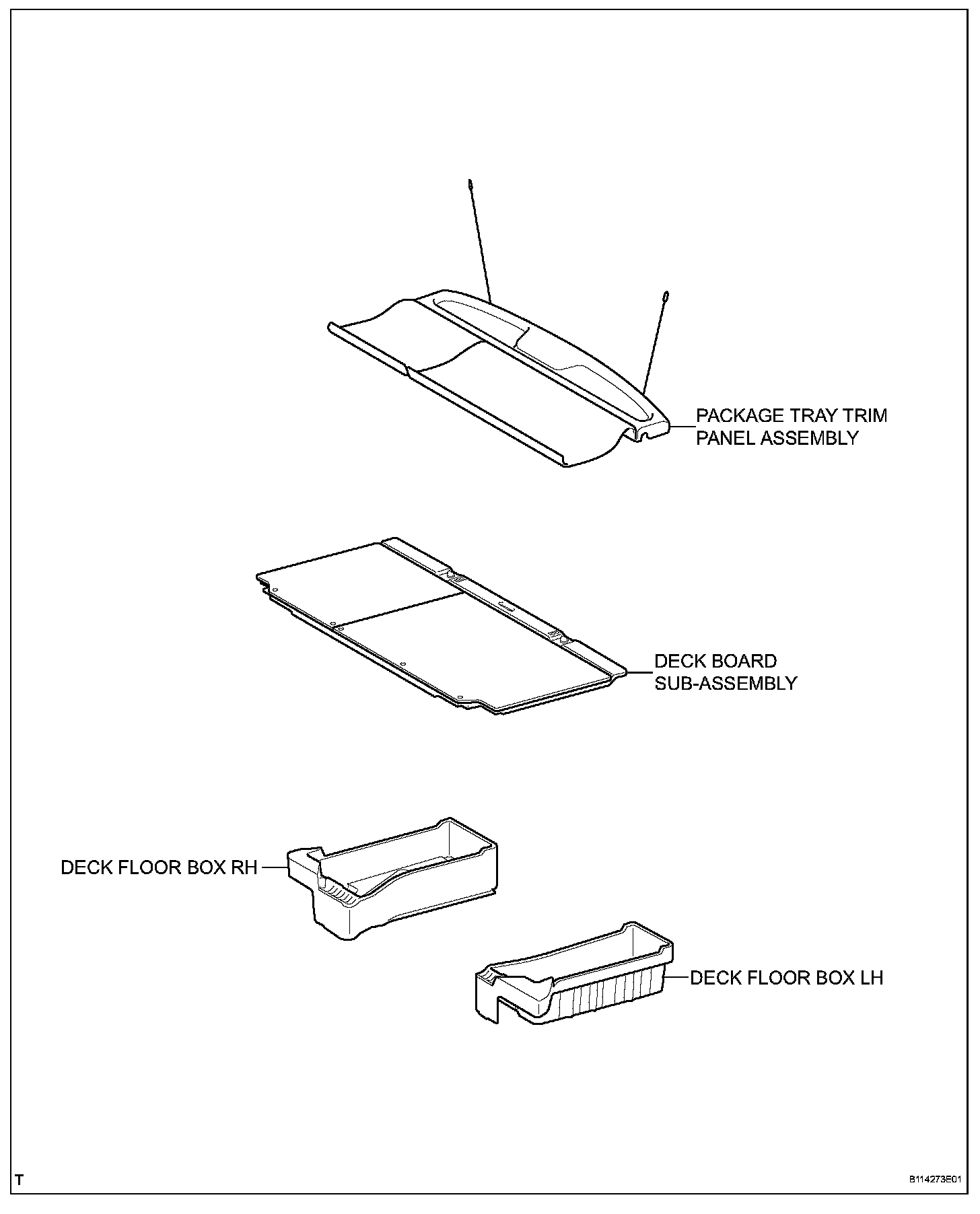 PACKAGE TRAY TRIM PANEL ASSEMBLY

DECK BOARD SUB-ASSEMBLY

DECK FLOOR BOX RH

DECK FLOOR BOX LH

T

B114273E01