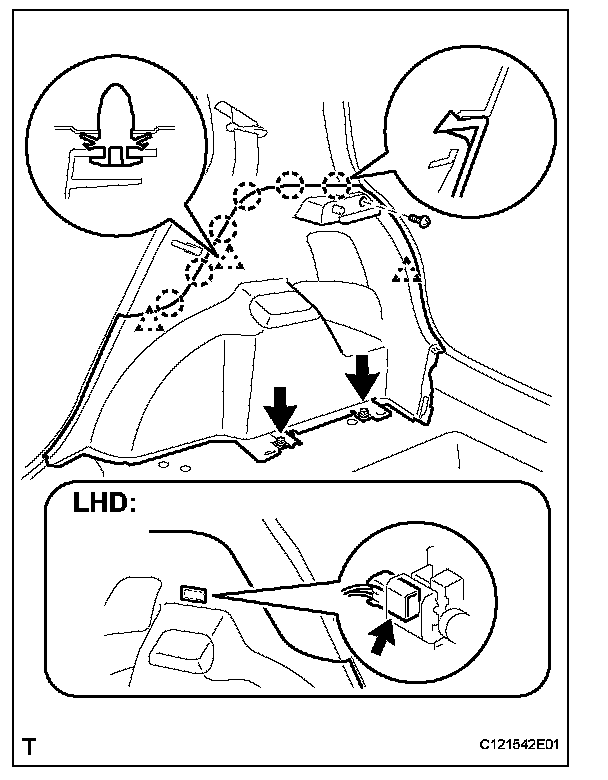 LHD:

T

C121542E01