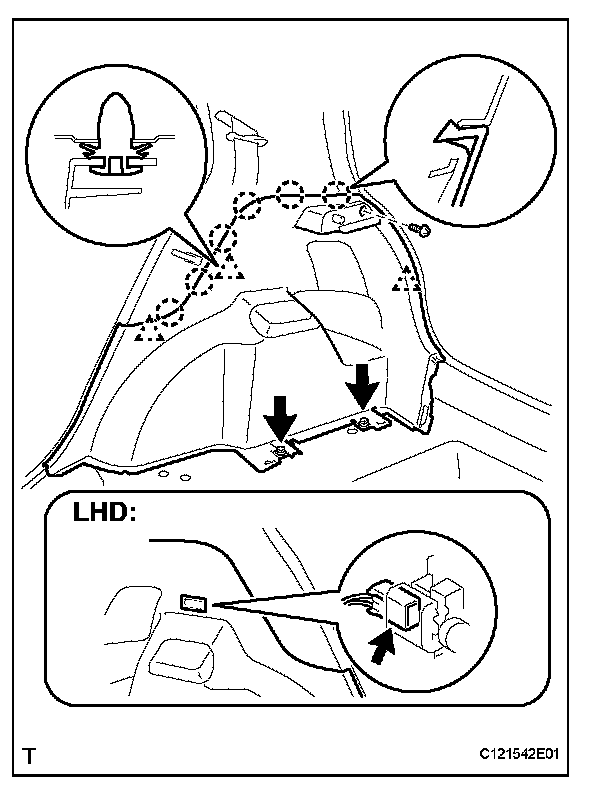 LHD:

T

C121542E01