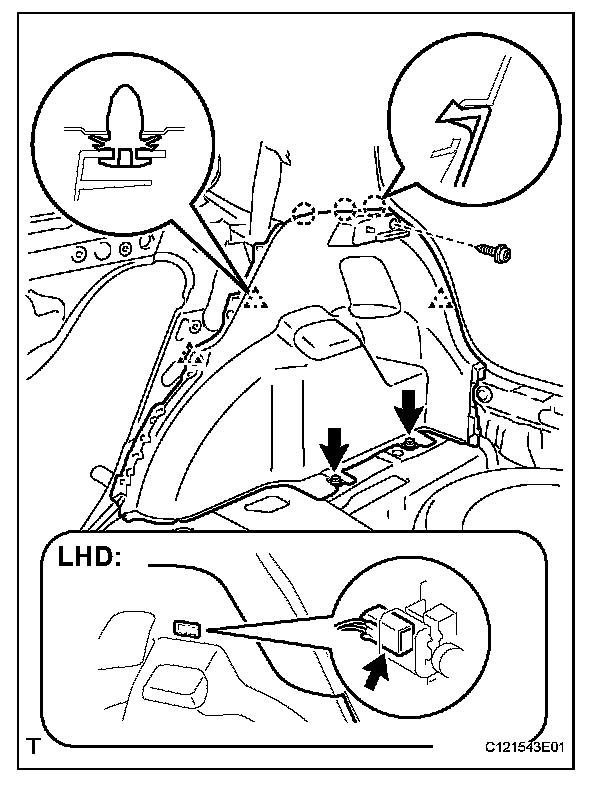 LHD:

T

C121543E01