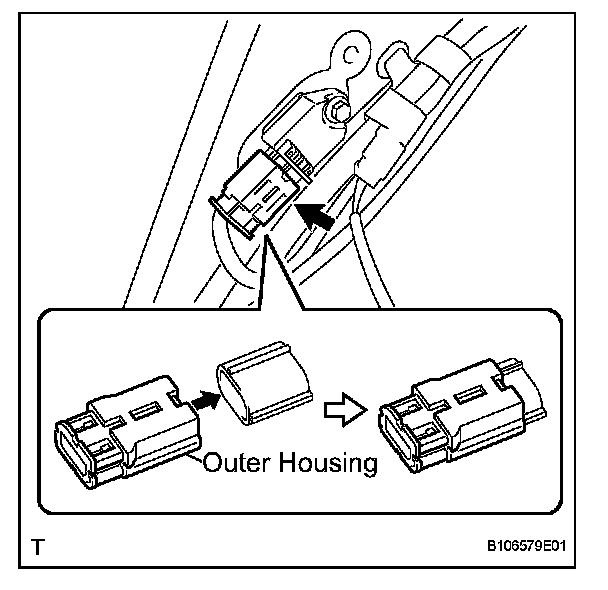 Outer Housing

T

B106579E01