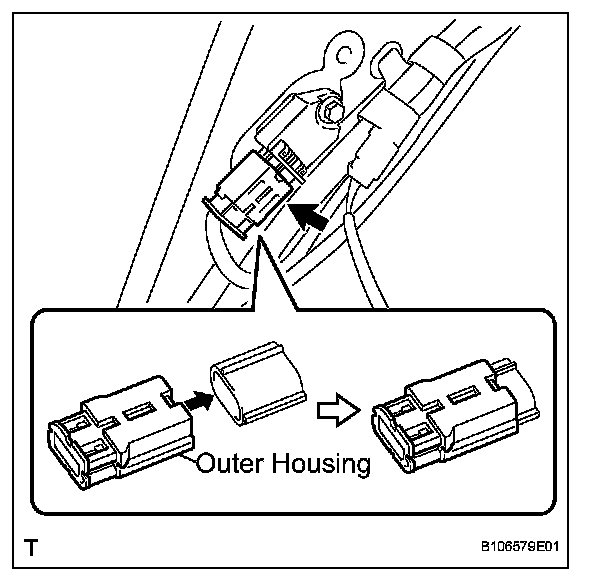 Outer Housing

T

B106579E01