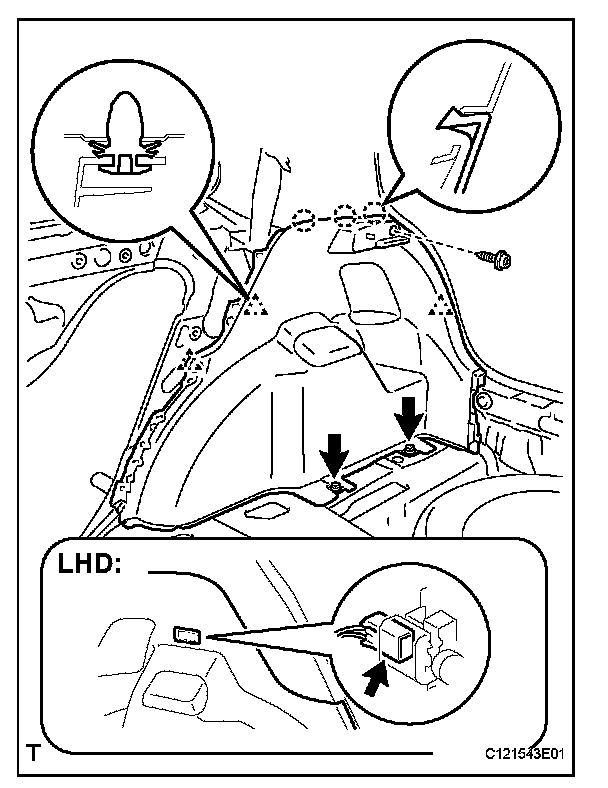 LHD:

T

C121543E01