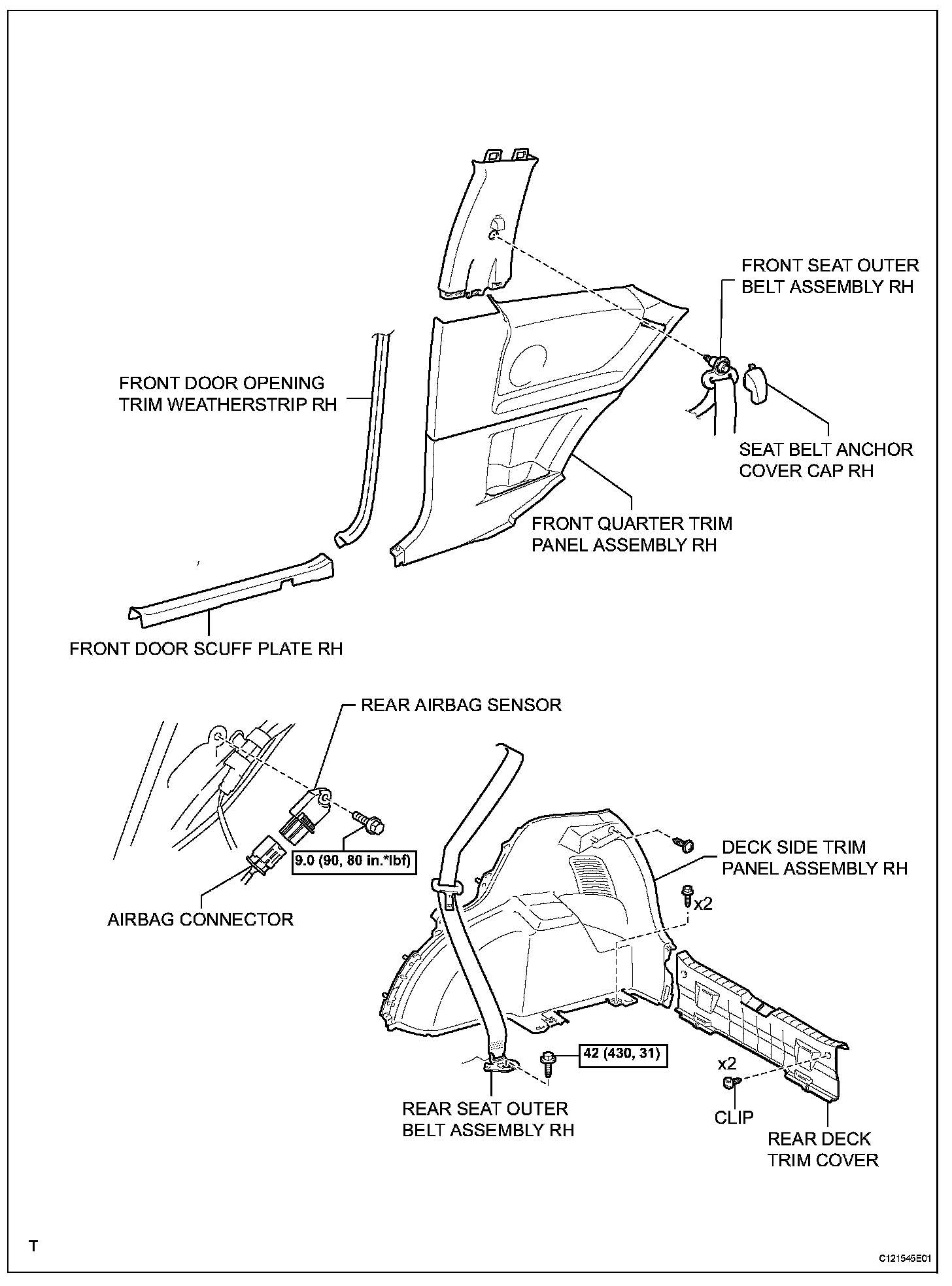 FRONT SEAT OUTER BELT ASSEMBLY RH

FRONT DOOR OPENING TRIM WEATHERSTRIP RH

SEAT BELT ANCHOR COVER CAP RH

FRONT QUARTER TRIM PANEL ASSEMBLY RH

FRONT DOOR SCUFF PLATE RH

REAR AIRBAG SENSOR

9.0 (90, 80 in.*lbf)

AIRBAG CONNECTOR

DECK SIDE TRIM PANEL ASSEMBLY RH

x2

42 (430, 31)

x2

REAR SEAT OUTER BELT ASSEMBLY RH

CLIP

REAR DECK TRIM COVER

T

C121545E01