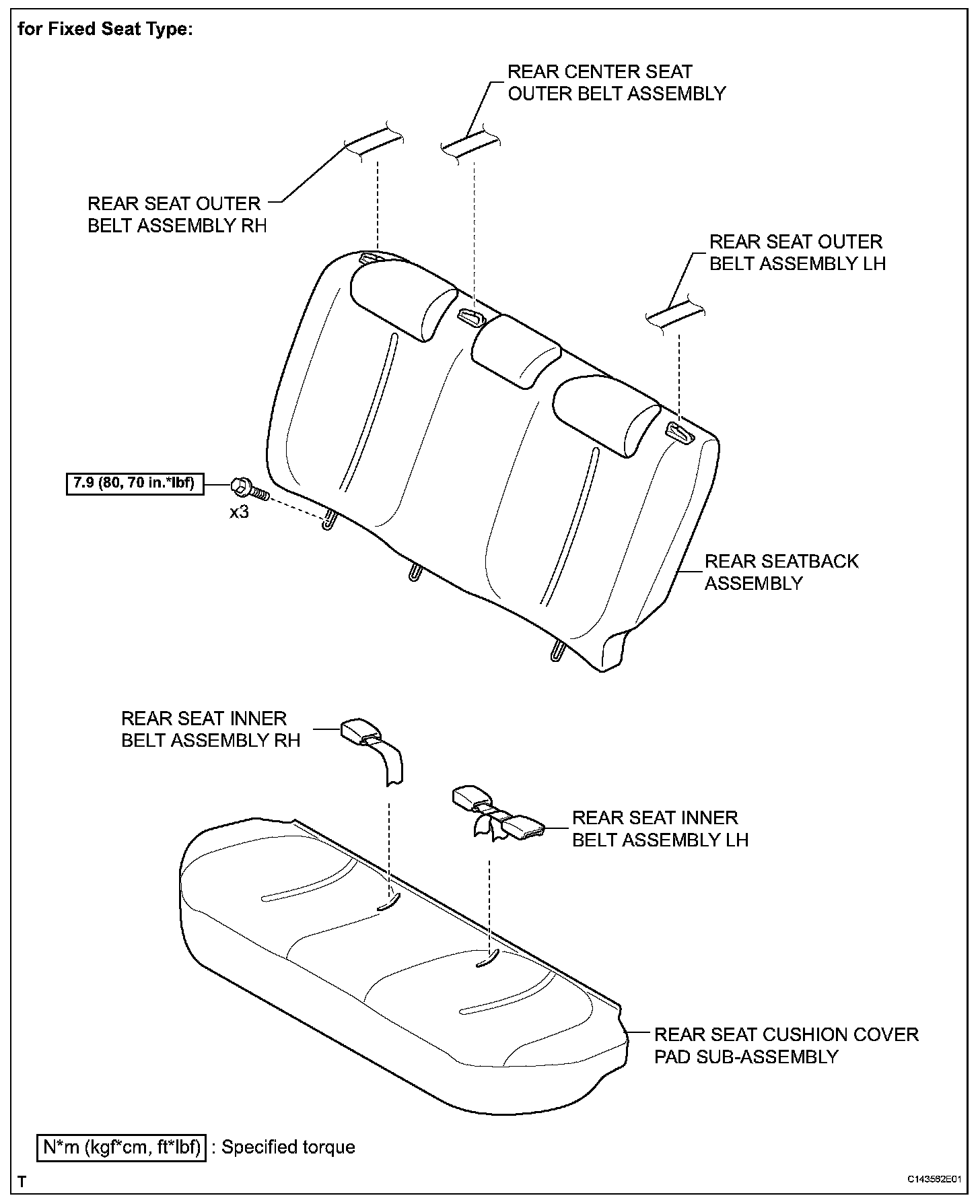 for Fixed Seat Type:

REAR CENTER SEAT OUTER BELT ASSEMBLY

REAR SEAT OUTER BELT ASSEMBLY RH

REAR SEAT OUTER BELT ASSEMBLY LH

7.9 (80, 70 in.*lbf)

x3

REAR SEATBACK ASSEMBLY

REAR SEAT INNER BELT ASSEMBLY RH

REAR SEAT INNER BELT ASSEMBLY LH

REAR SEAT CUSHION COVER PAD SUB-ASSEMBLY

N*m (kgf*cm, ft*lbf) : Specified torque

T

C143562E01