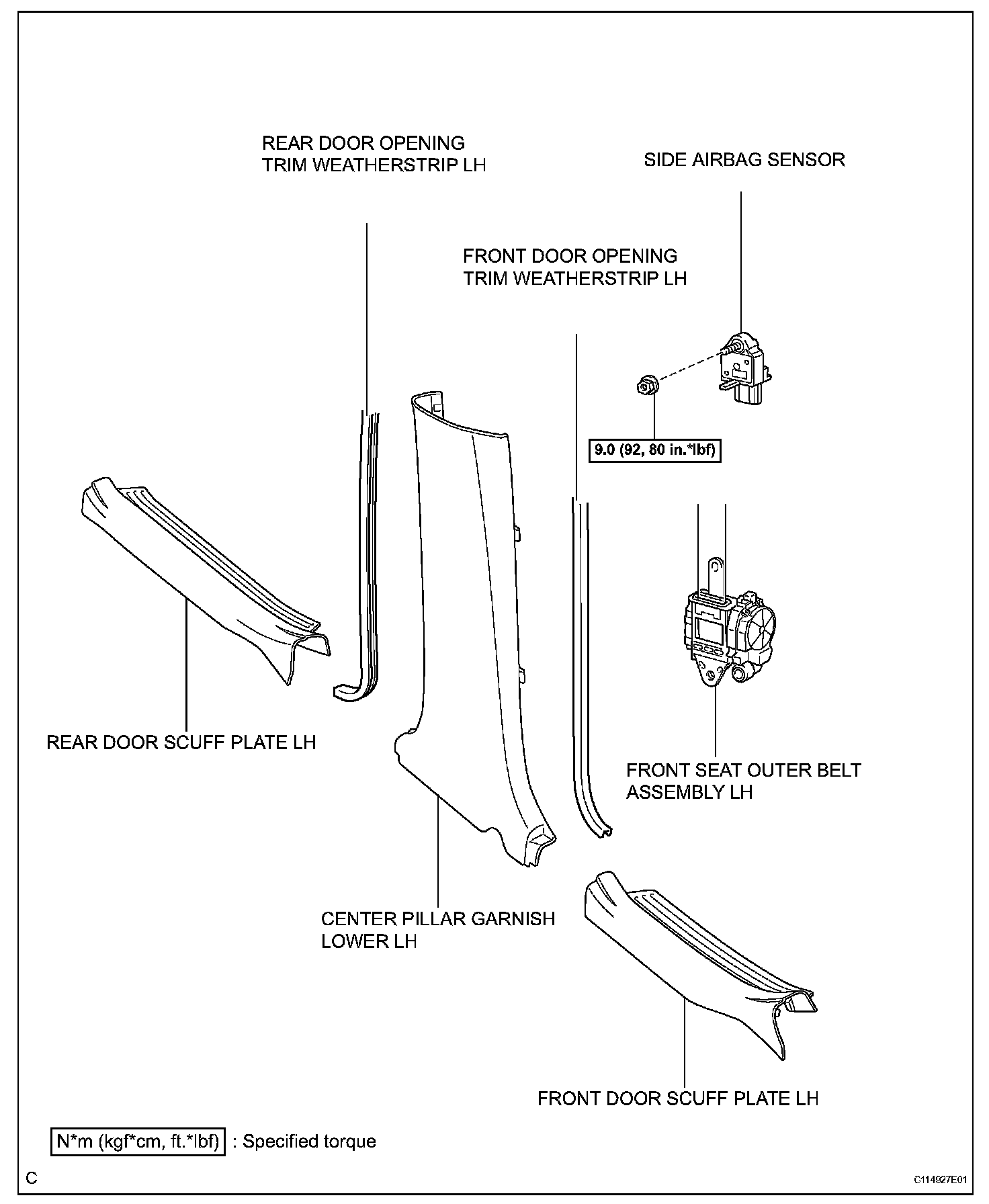 REAR DOOR OPENING TRIM WEATHERSTRIP LH

SIDE AIRBAG SENSOR

FRONT DOOR OPENING TRIM WEATHERSTRIP LH

9.0 (92, 80 in.*lbf)

REAR DOOR SCUFF PLATE LH

FRONT SEAT OUTER BELT ASSEMBLY LH

CENTER PILLAR GARNISH LOWER LH

FRONT DOOR SCUFF PLATE LH

N*m (kgf*cm, ft.*lbf) : Specified torque

C

C114927E01