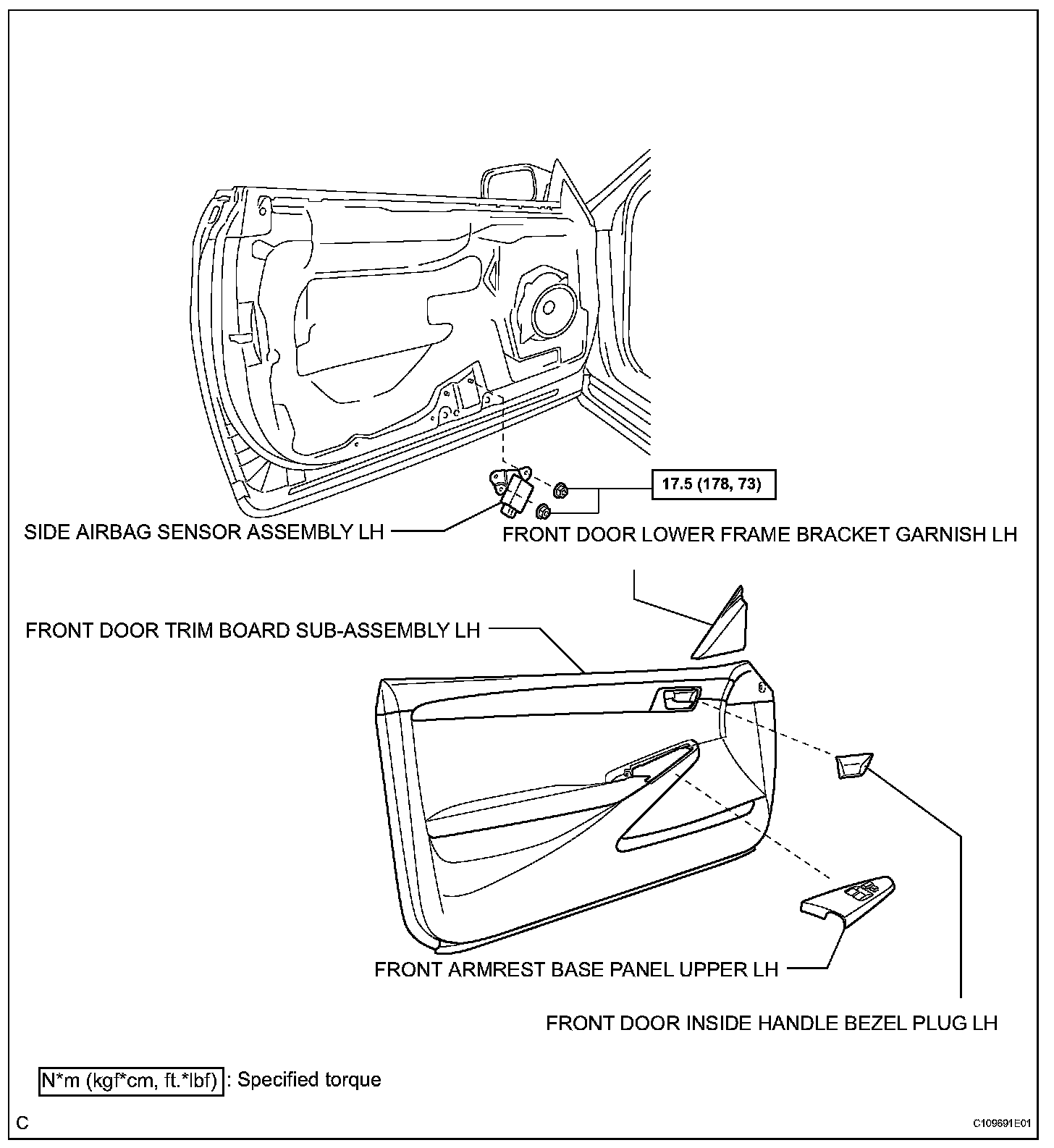 17.5 (178, 73)

SIDE AIRBAG SENSOR ASSEMBLY LH

FRONT DOOR LOWER FRAME BRACKET GARNISH LH

FRONT DOOR TRIM BOARD SUB-ASSEMBLY LH

FRONT ARMREST BASE PANEL UPPER LH

FRONT DOOR INSIDE HANDLE BEZEL PLUG LH

N*m (kgf*cm, ft.*lbf) : Specified torque

C

C109691E01