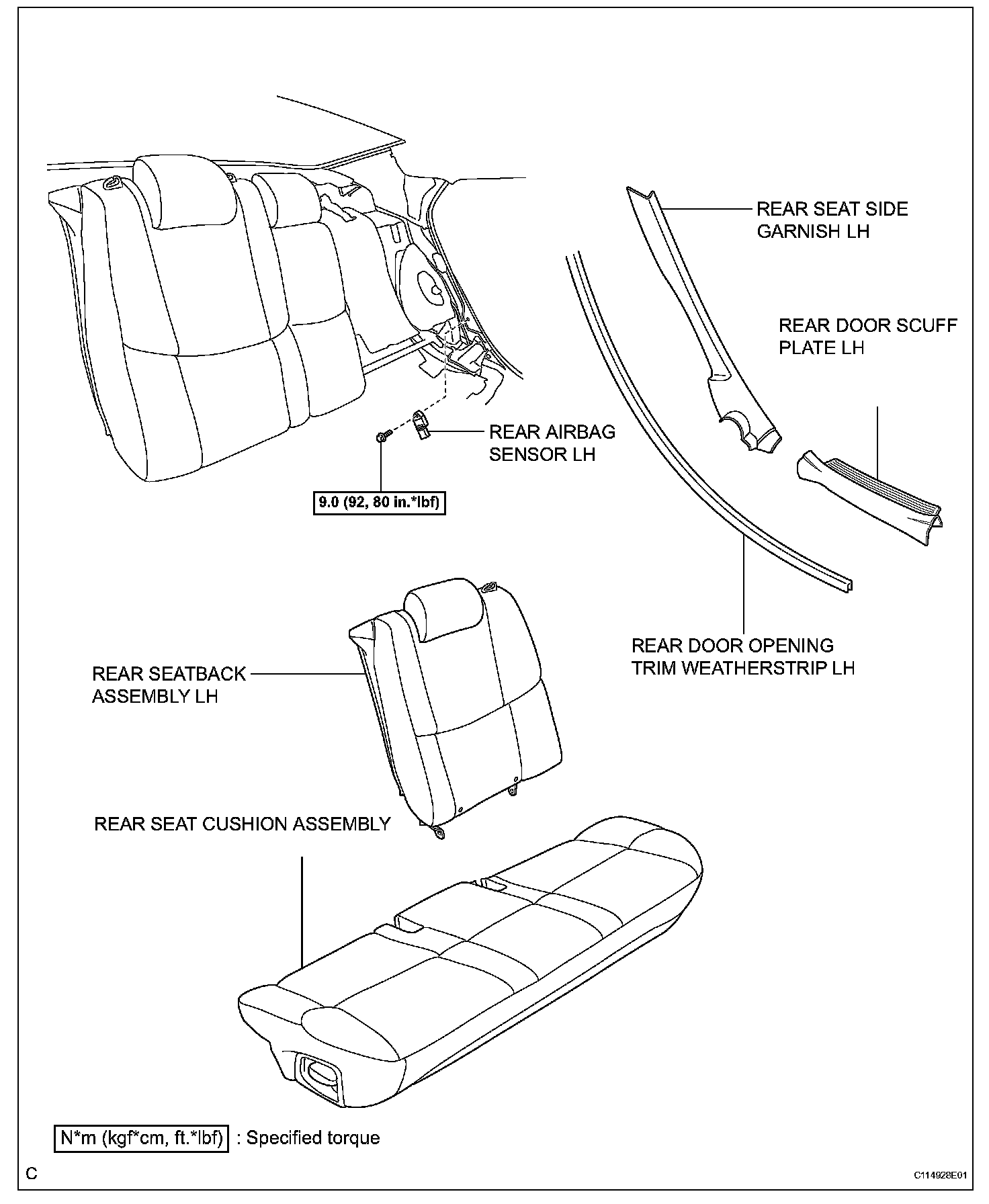 REAR SEAT SIDE GARNISH LH

REAR DOOR SCUFF PLATE LH

REAR AIRBAG SENSOR LH

9.0 (92, 80 in.*lbf)

REAR DOOR OPENING TRIM WEATHERSTRIP LH

REAR SEATBACK ASSEMBLY LH

REAR SEAT CUSHION ASSEMBLY

N*m (kgf*cm, ft.*lbf) : Specified torque

C

C114928E01