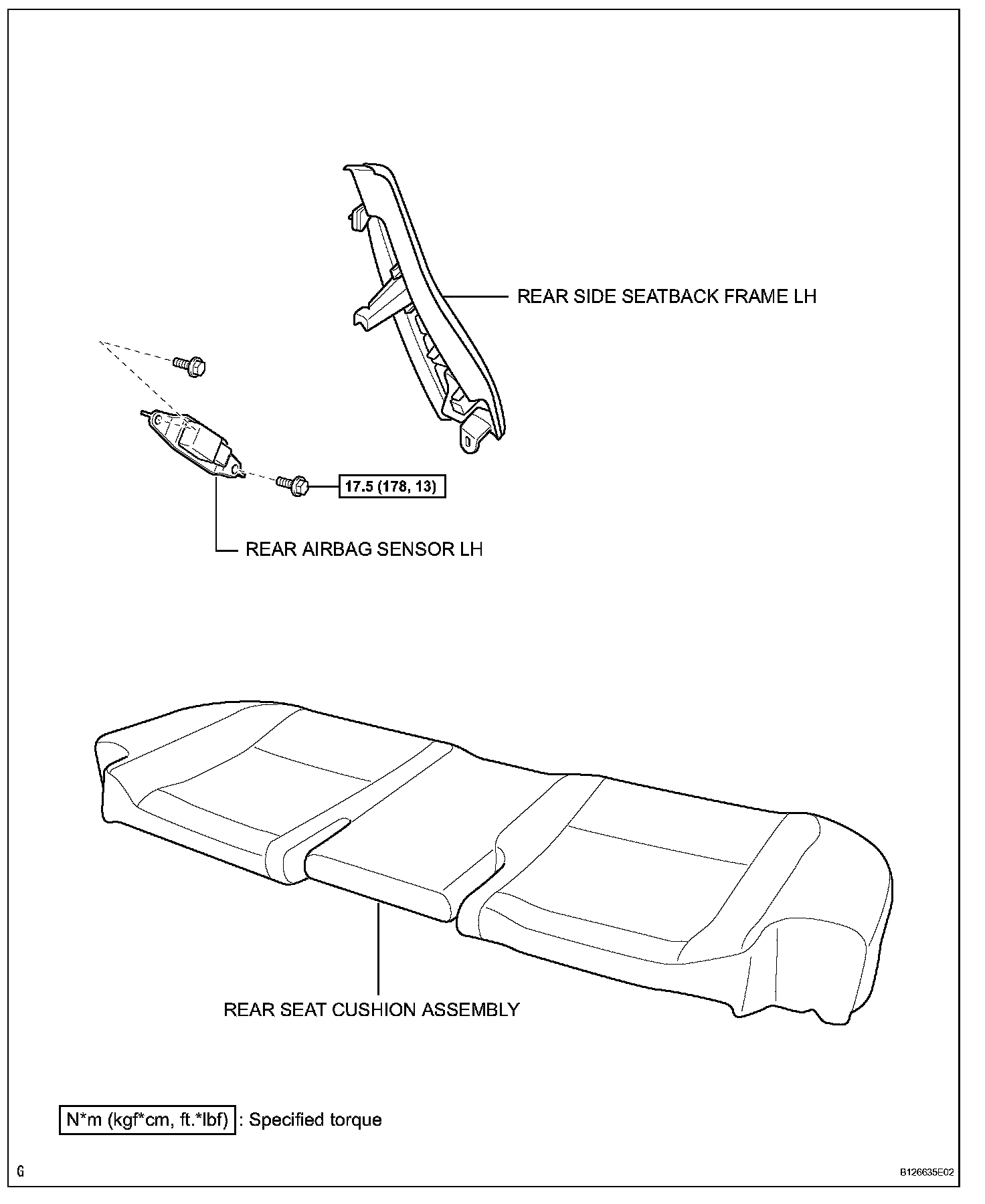 REAR SIDE SEATBACK FRAME LH

17.5 (178, 13)

REAR AIRBAG SENSOR LH

REAR SEAT CUSHION ASSEMBLY

N*m (kgf*cm, ft.*lbf) : Specified torque

G

B126635E02