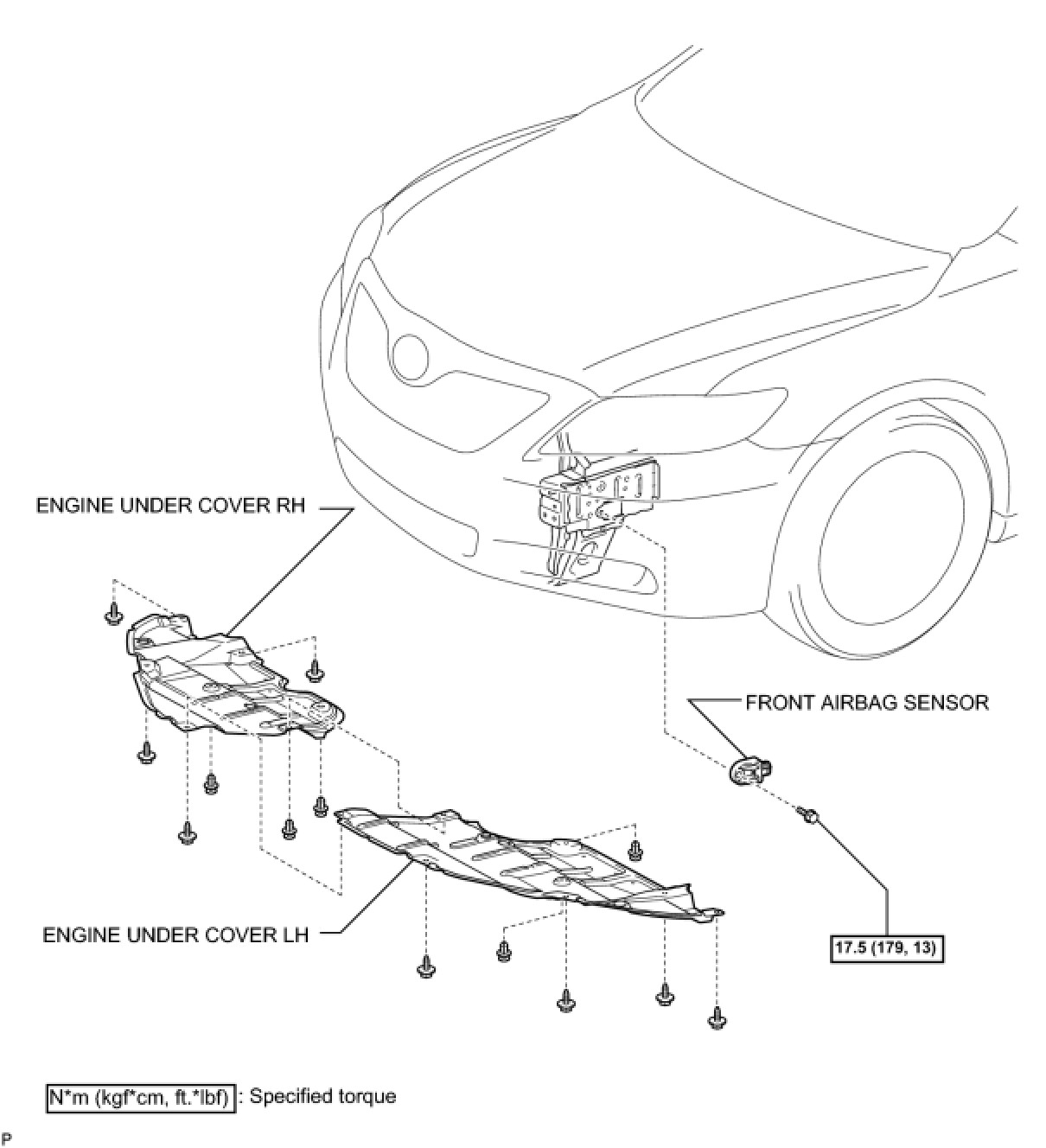 ENGINE UNDER COVER RH

FRONT AIRBAG SENSOR

ENGINE UNDER COVER LH

17.5 (179, 13)

N*m (kgf*cm, ft.*lbf) : Specified torque

P