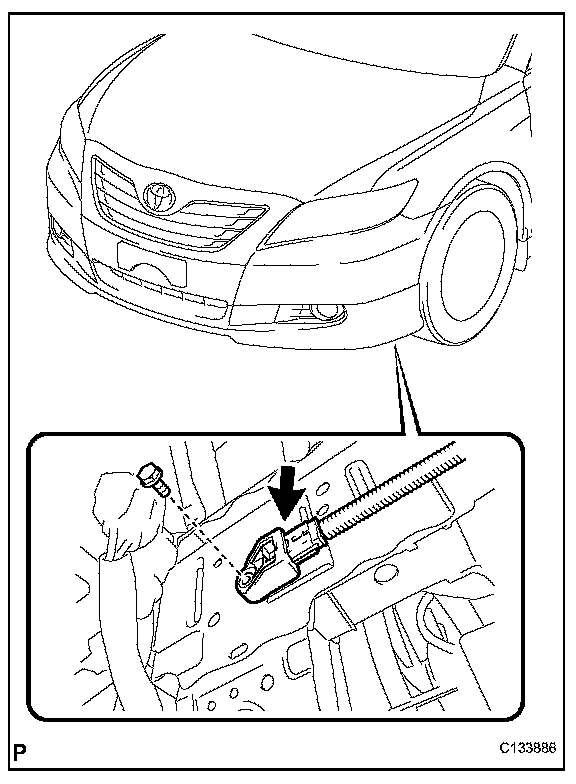 P

C133886