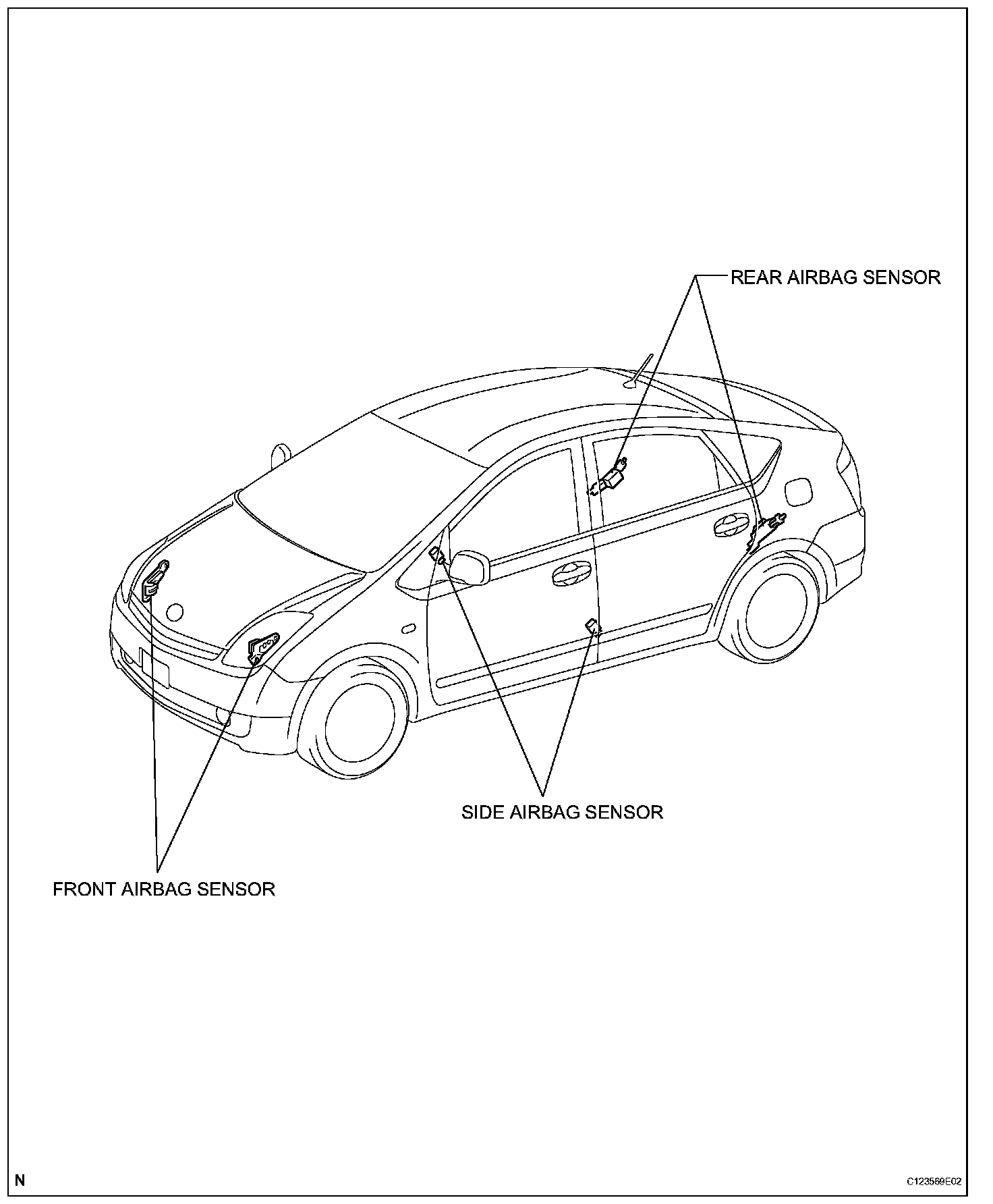 REAR AIRBAG SENSOR

SIDE AIRBAG SENSOR

FRONT AIRBAG SENSOR

N

C123569E02