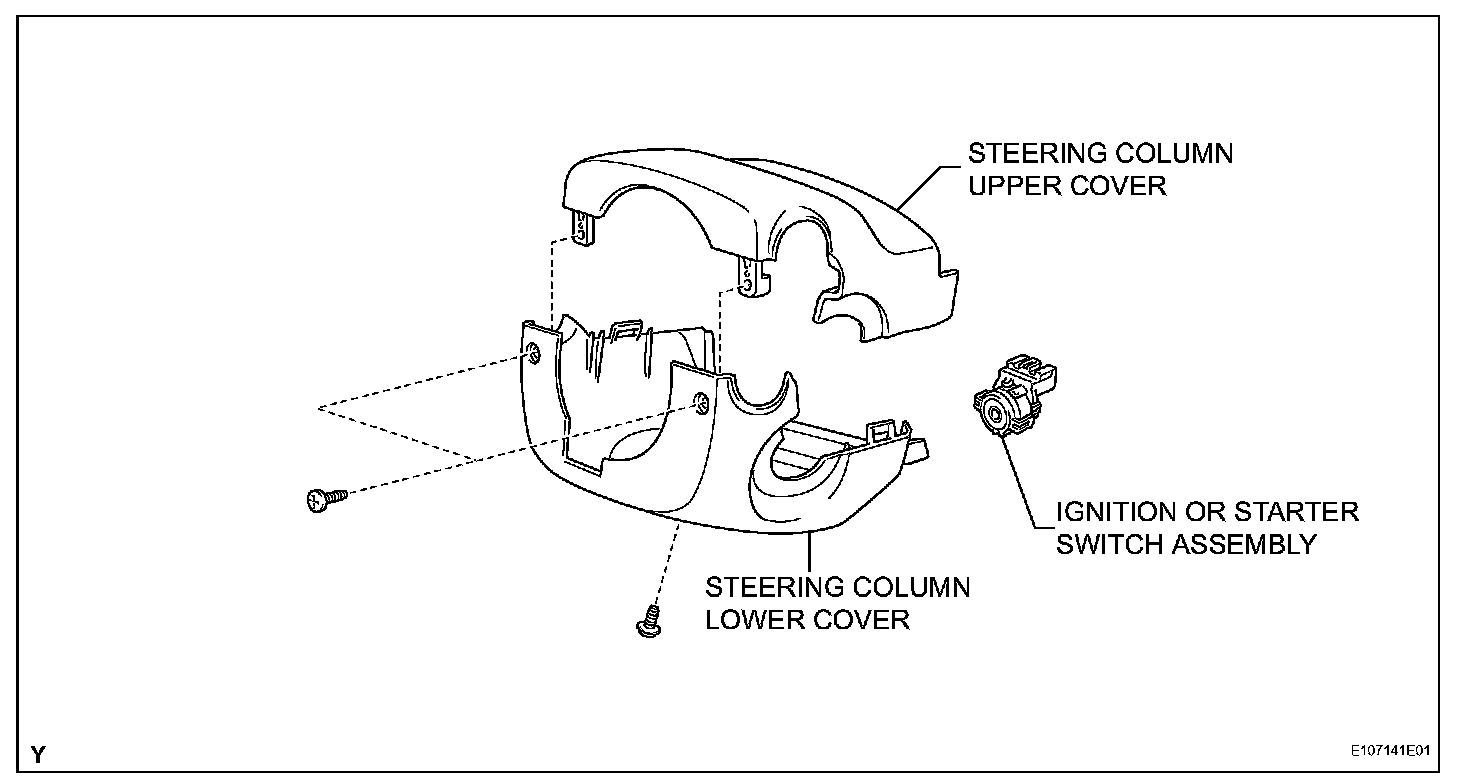 STEERING COLUMN UPPER COVER

IGNITION OR STARTER SWITCH ASSEMBLY

STEERING COLUMN LOWER COVER

Y

E107141E01