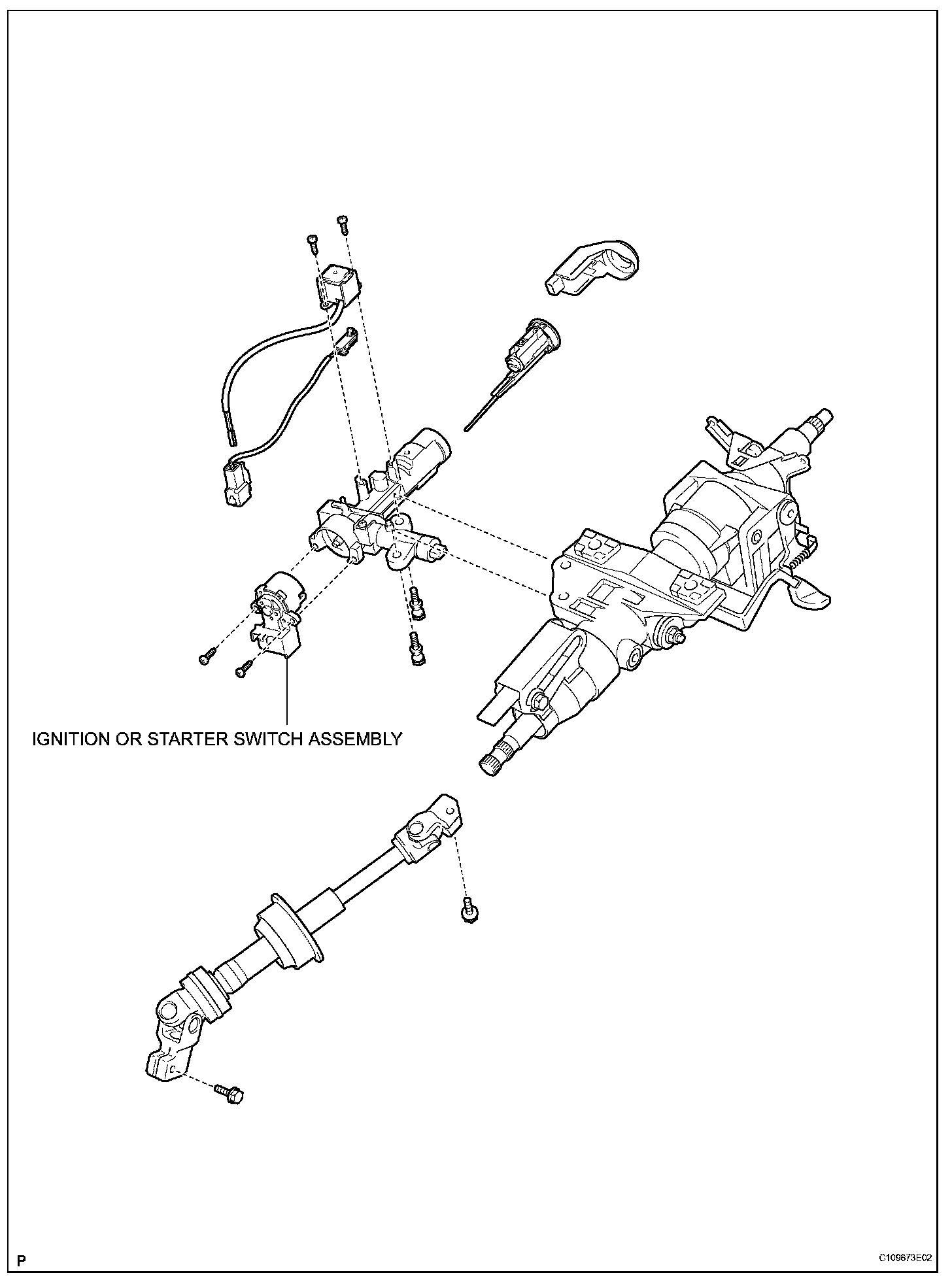 IGNITION OR STARTER SWITCH ASSEMBLY

P

C109673E02