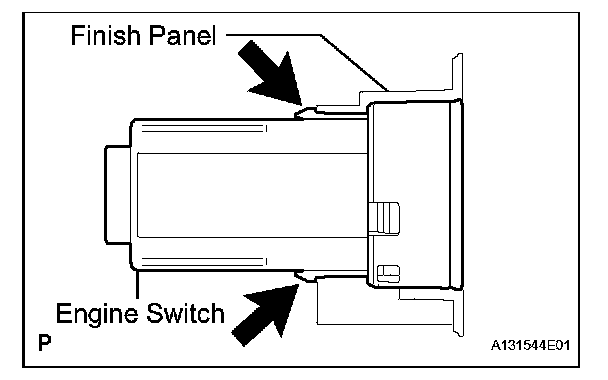 Finish Panel

Engine Switch

P

A131544E01