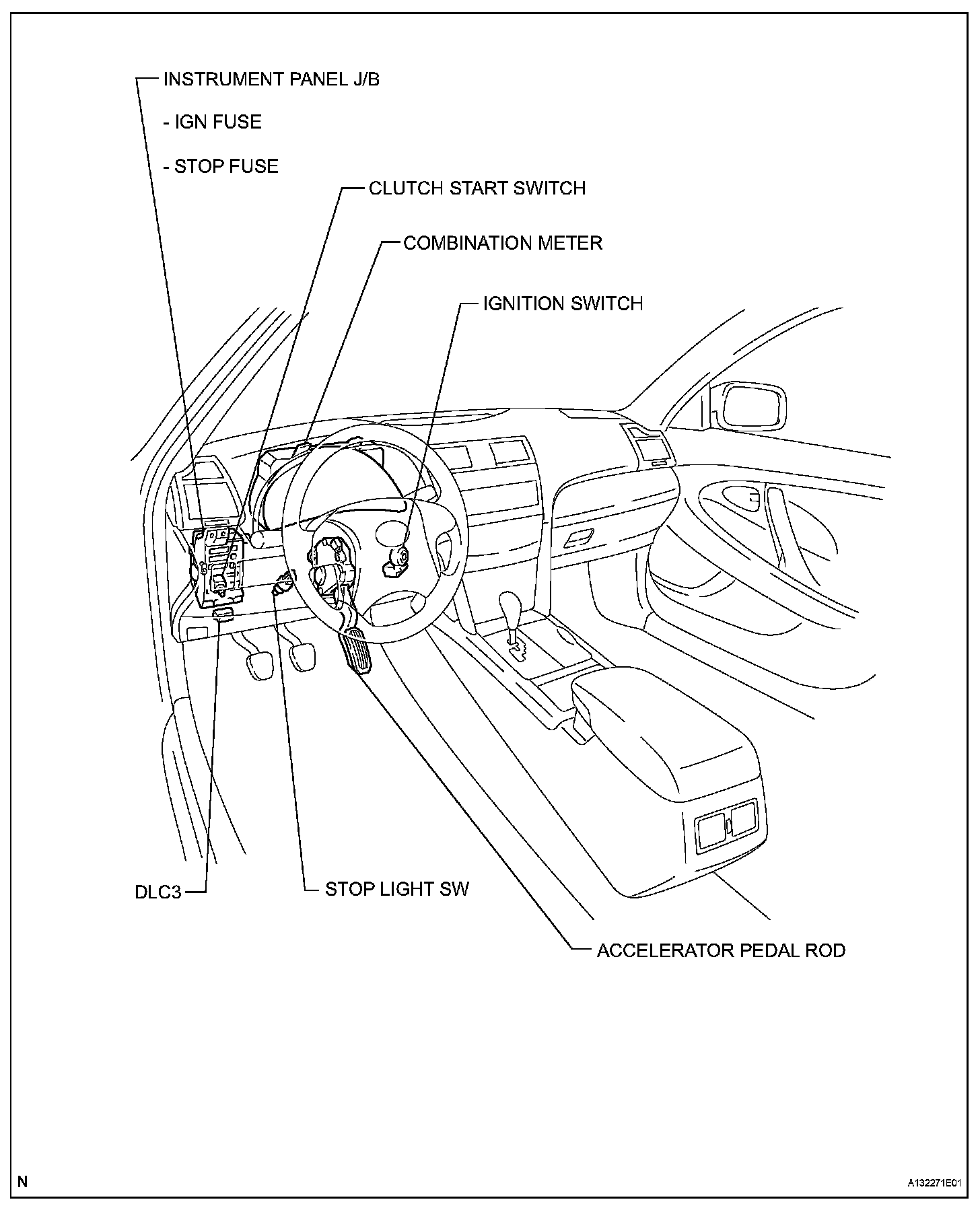 INSTRUMENT PANEL J/B

- IGN FUSE

- STOP FUSE

CLUTCH START SWITCH

COMBINATION METER

IGNITION SWITCH

DLC3

STOP LIGHT SW

ACCELERATOR PEDAL ROD

N

A132271E01