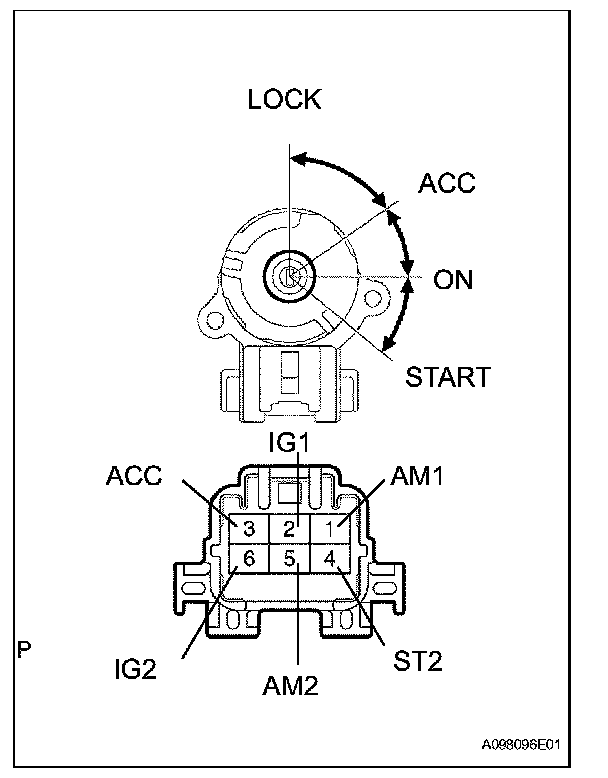 LOCK

ACC

ON

START

IG1

ACC

AM1

3 2 1

6 5 4

P

IG2

AM2

ST2

A098096E01