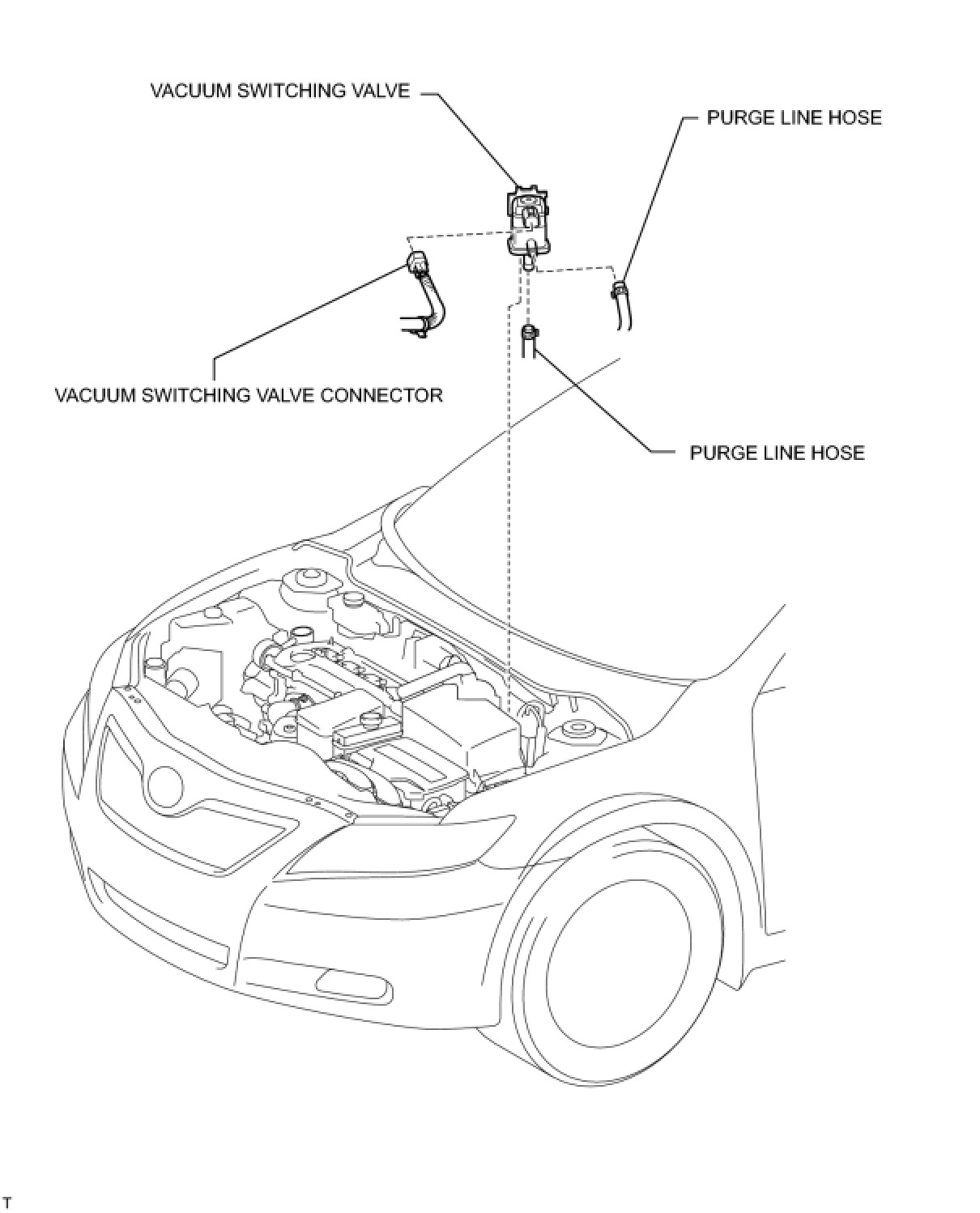 VACUUM SWITCHING VALVE

PURGE LINE HOSE

VACUUM SWITCHING VALVE CONNECTOR

PURGE LINE HOSE

T