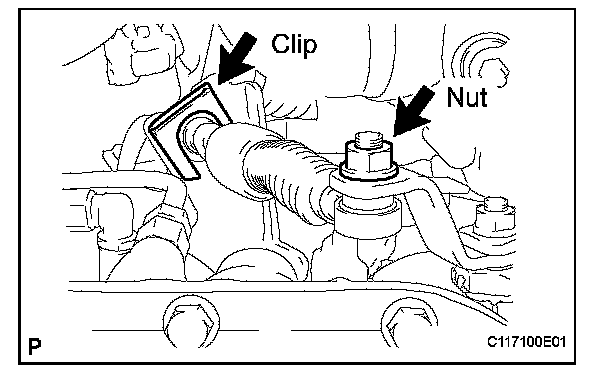 Clip

Nut

P

C117100E01