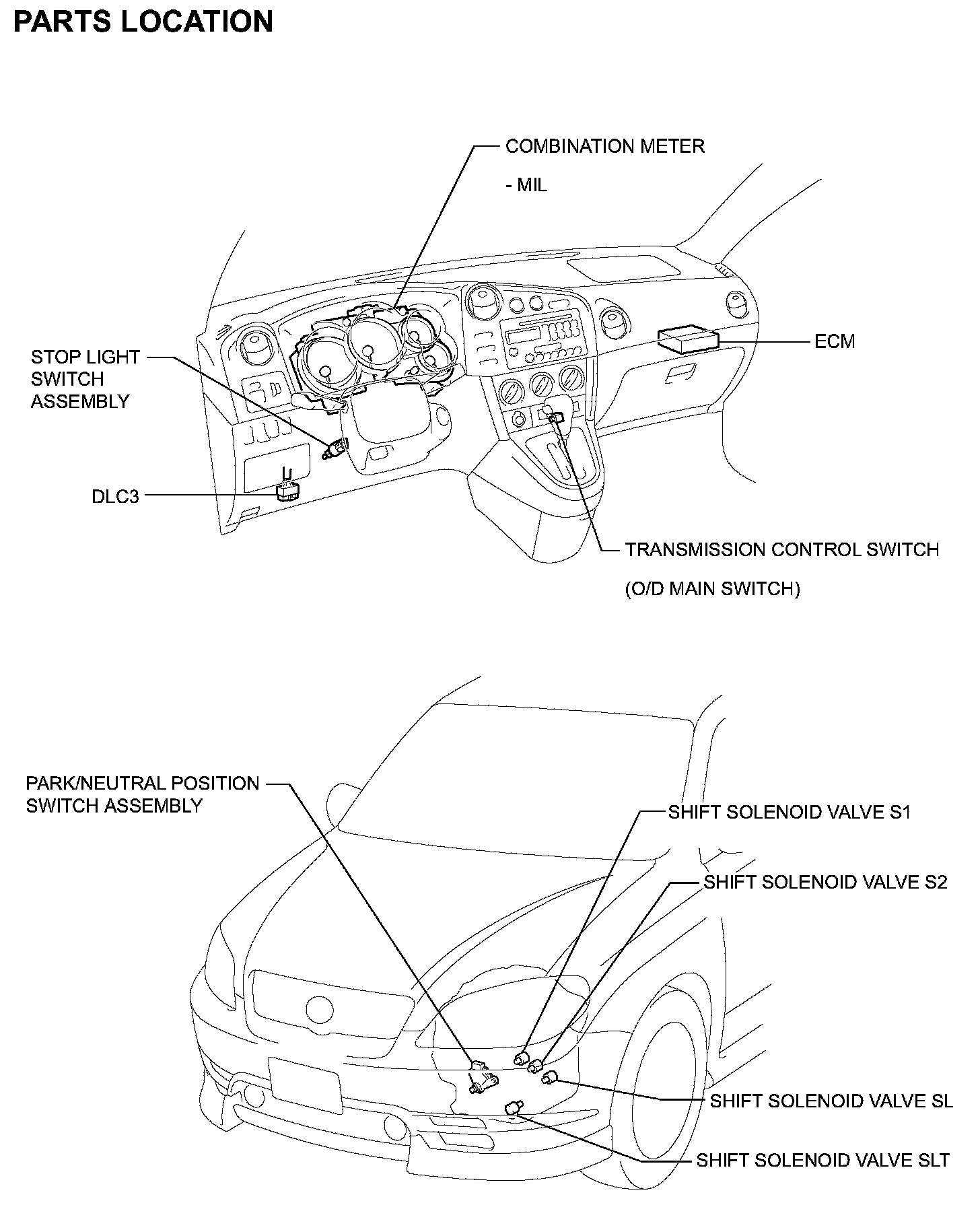 PARTS LOCATION

COMBINATION METER

- MIL

STOP LIGHT SWITCH ASSEMBLY

ECM

DLC3

TRANSMISSION CONTROL SWITCH

(O/D MAIN SWITCH)

PARK/NEUTRAL POSITION SWITCH ASSEMBLY

SHIFT SOLENOID VALVE S1

SHIFT SOLENOID VALVE S2

SHIFT SOLENOID VALVE SL

SHIFT SOLENOID VALVE SLT