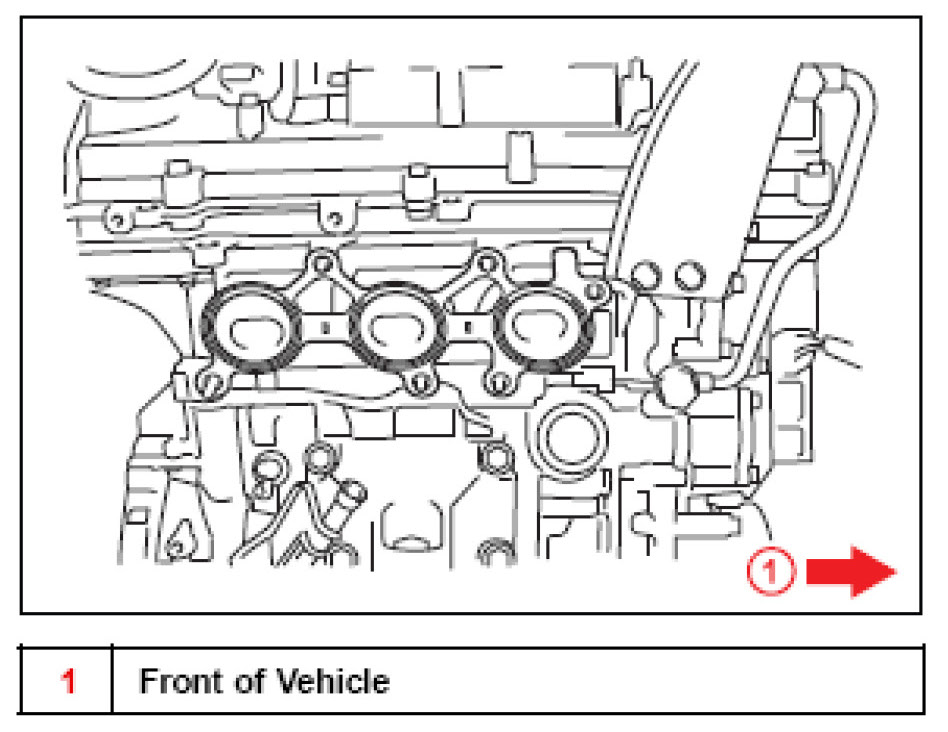 1

| 1 | Front of Vehicle |
|---|---|