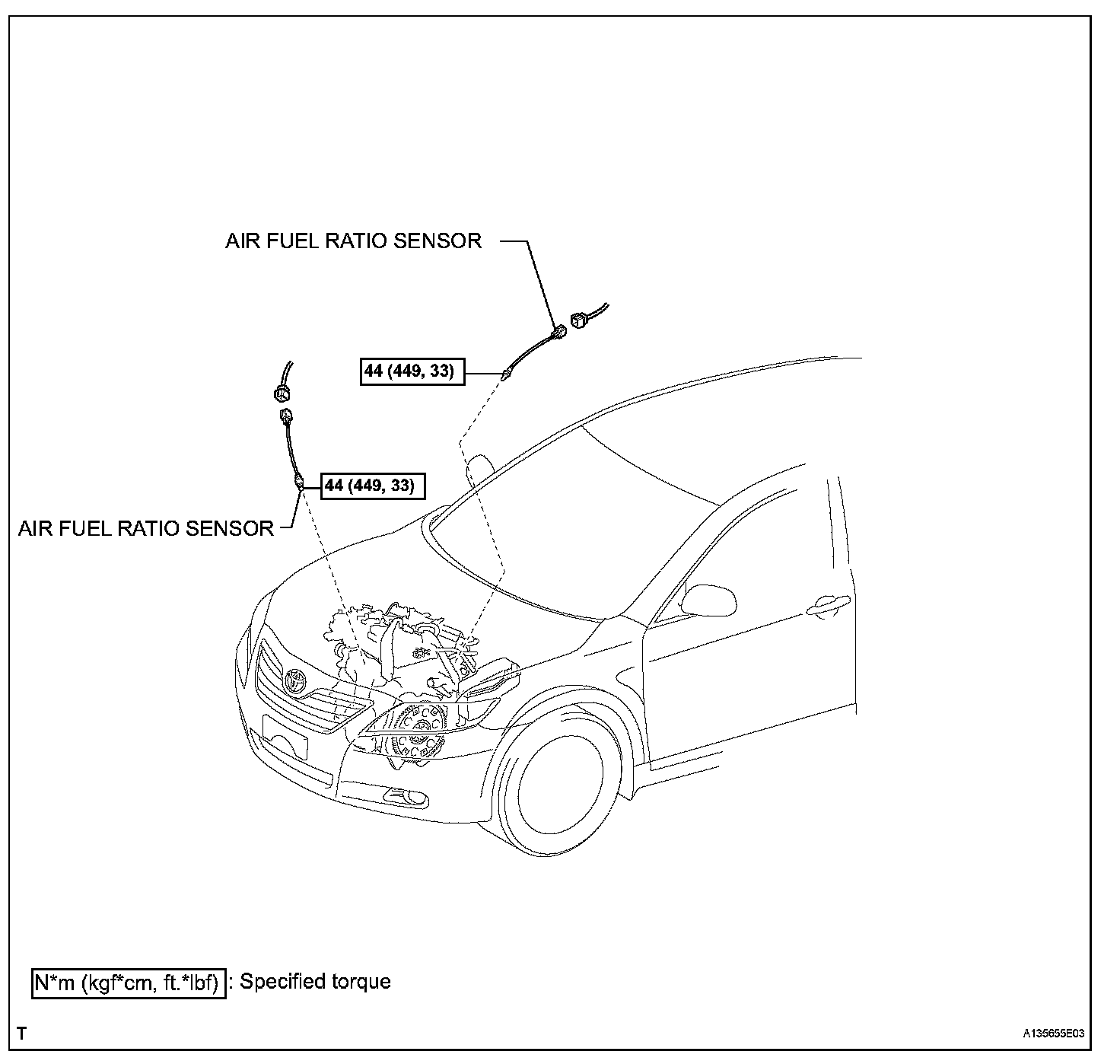 AIR FUEL RATIO SENSOR

44 (449, 33)

44 (449, 33)

AIR FUEL RATIO SENSOR

N*m (kgf*cm, ft.*lbf) : Specified torque

T

A135655E03