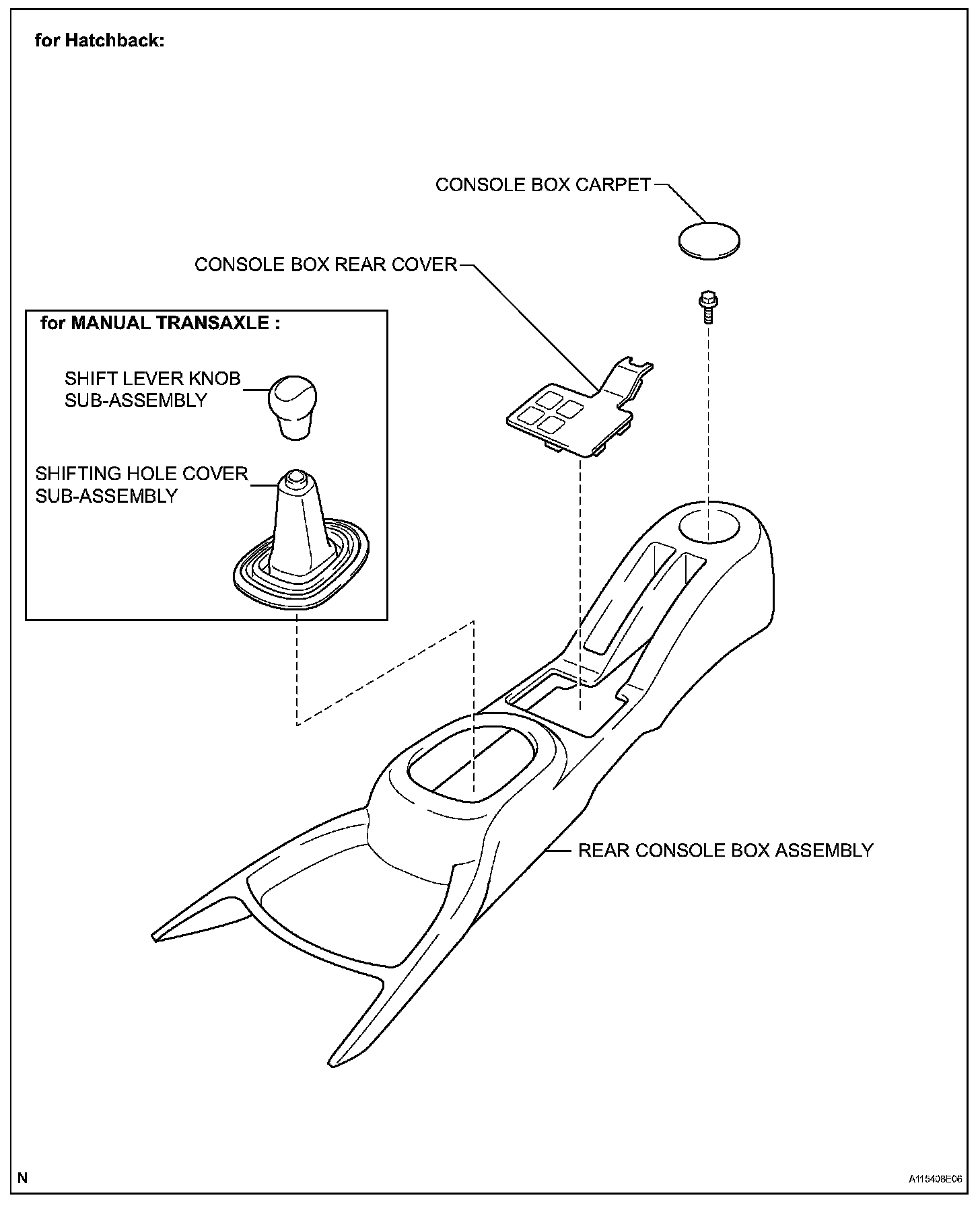 for Hatchback:

CONSOLE BOX CARPET

CONSOLE BOX REAR COVER

for MANUAL TRANSAXLE :

SHIFT LEVER KNOB SUB-ASSEMBLY

SHIFTING HOLE COVER SUB-ASSEMBLY

REAR CONSOLE BOX ASSEMBLY

N

A115408E06