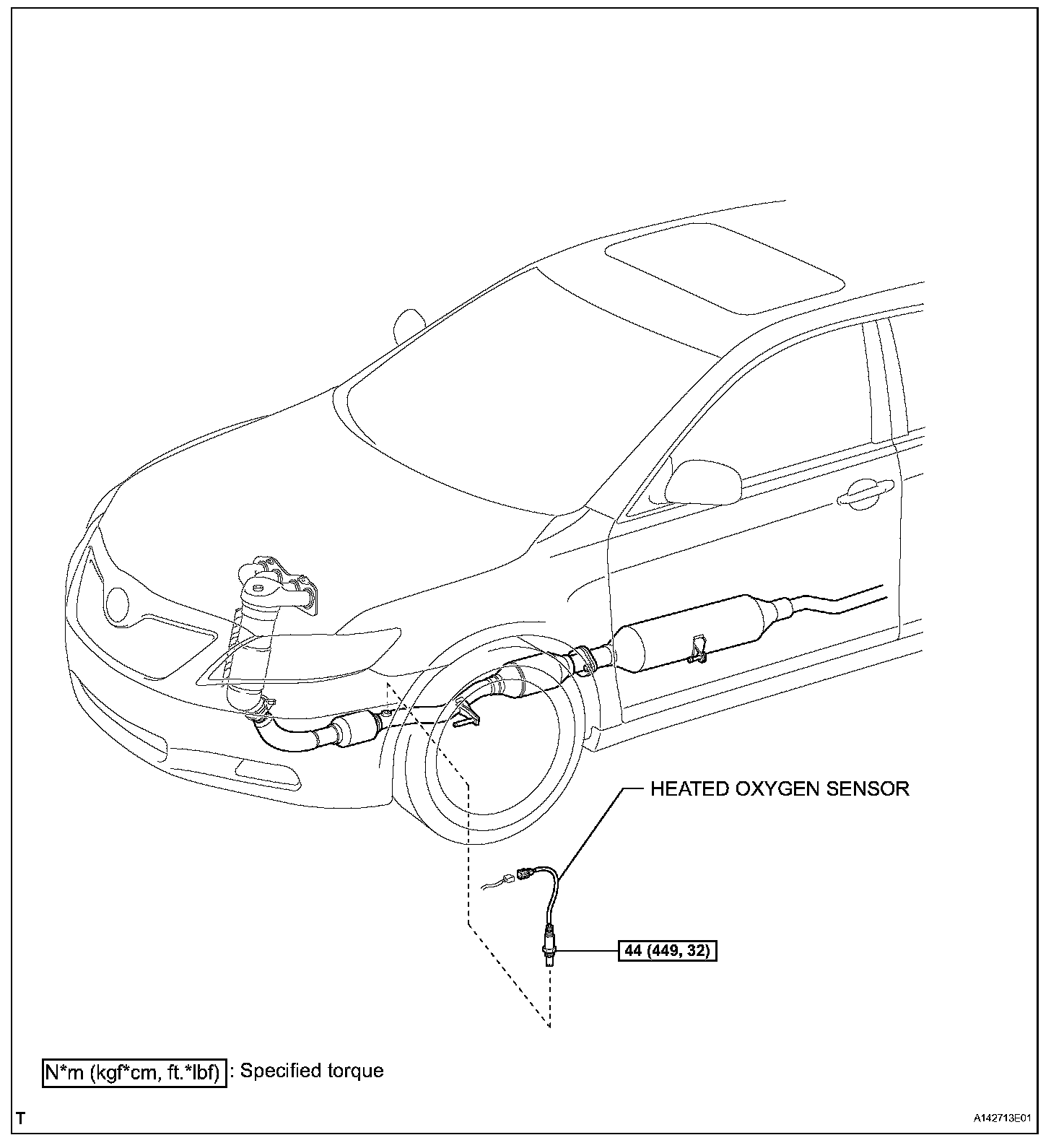 HEATED OXYGEN SENSOR

44 (449, 32)

N*m (kgf*cm, ft.*lbf) : Specified torque

T

A142713E01