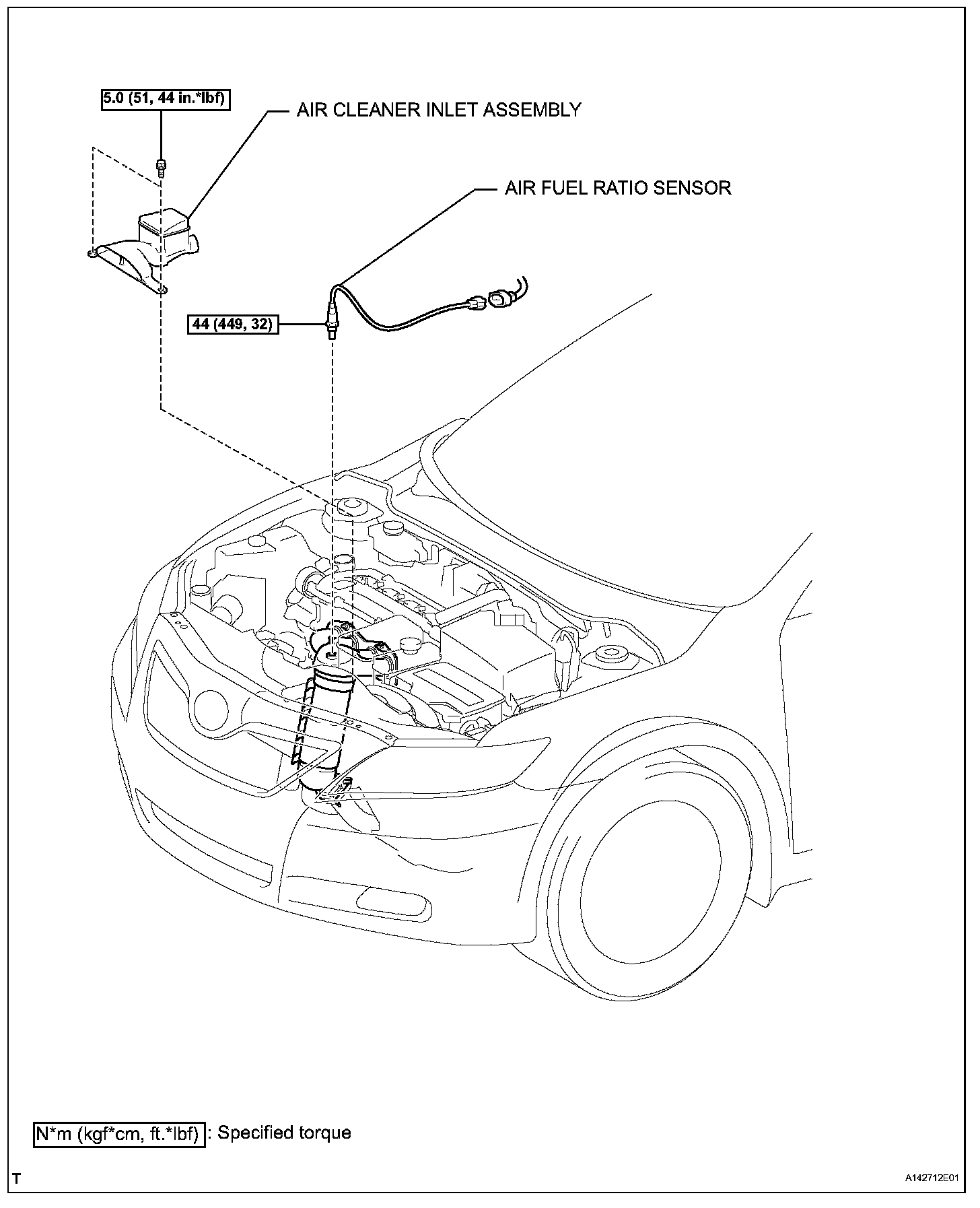 5.0 (51, 44 in.*lbf)

AIR CLEANER INLET ASSEMBLY

AIR FUEL RATIO SENSOR

44 (449, 32)

N*m (kgf*cm, ft.*lbf) : Specified torque

T

A142712E01