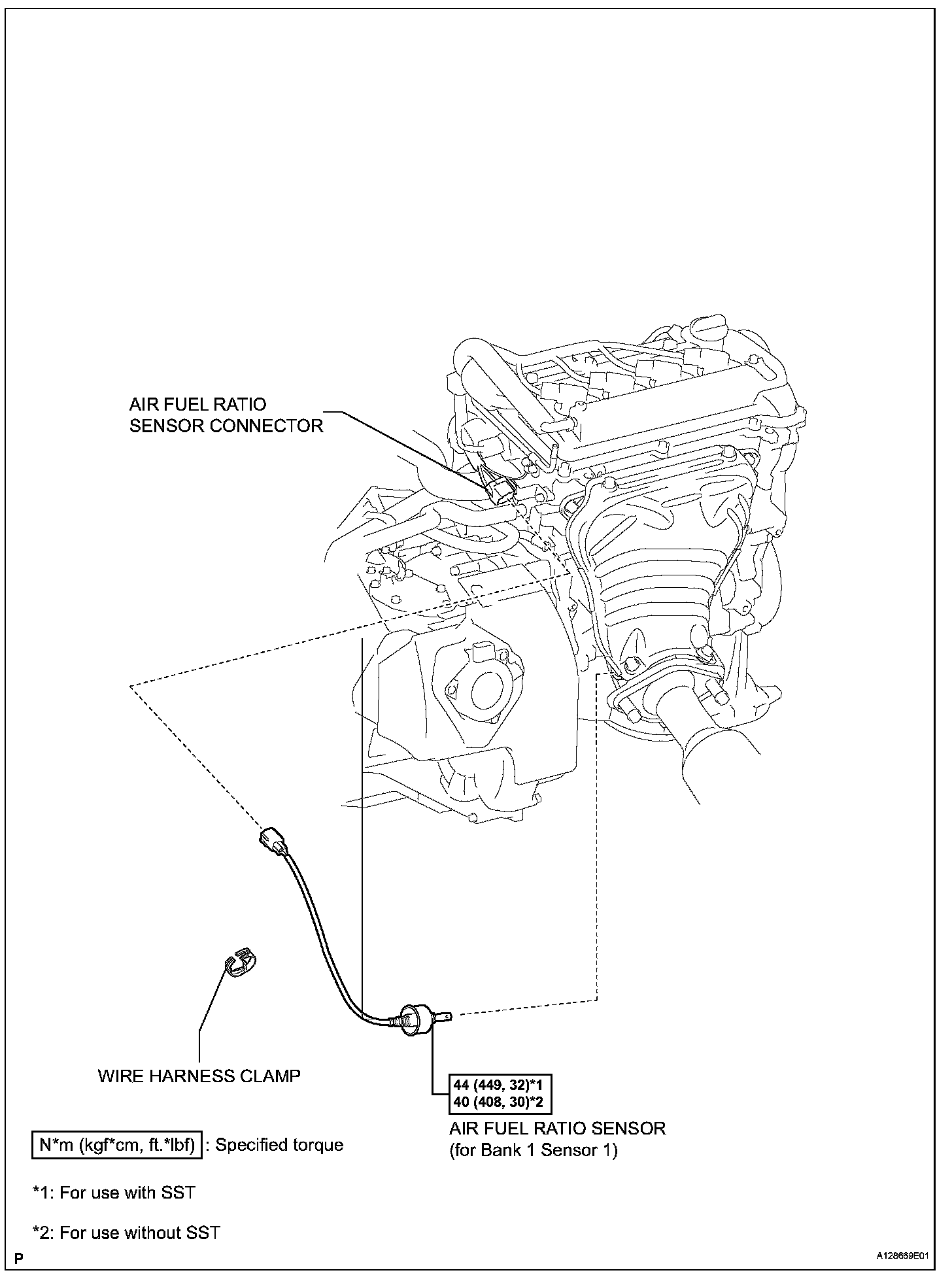 AIR FUEL RATIO SENSOR CONNECTOR

WIRE HARNESS CLAMP

44 (449, 32)*1
40 (408, 30)*2

AIR FUEL RATIO SENSOR (for Bank 1 Sensor 1)

N*m (kgf*cm, ft.*lbf) : Specified torque

*1: For use with SST

*2: For use without SST

P

A128669E01