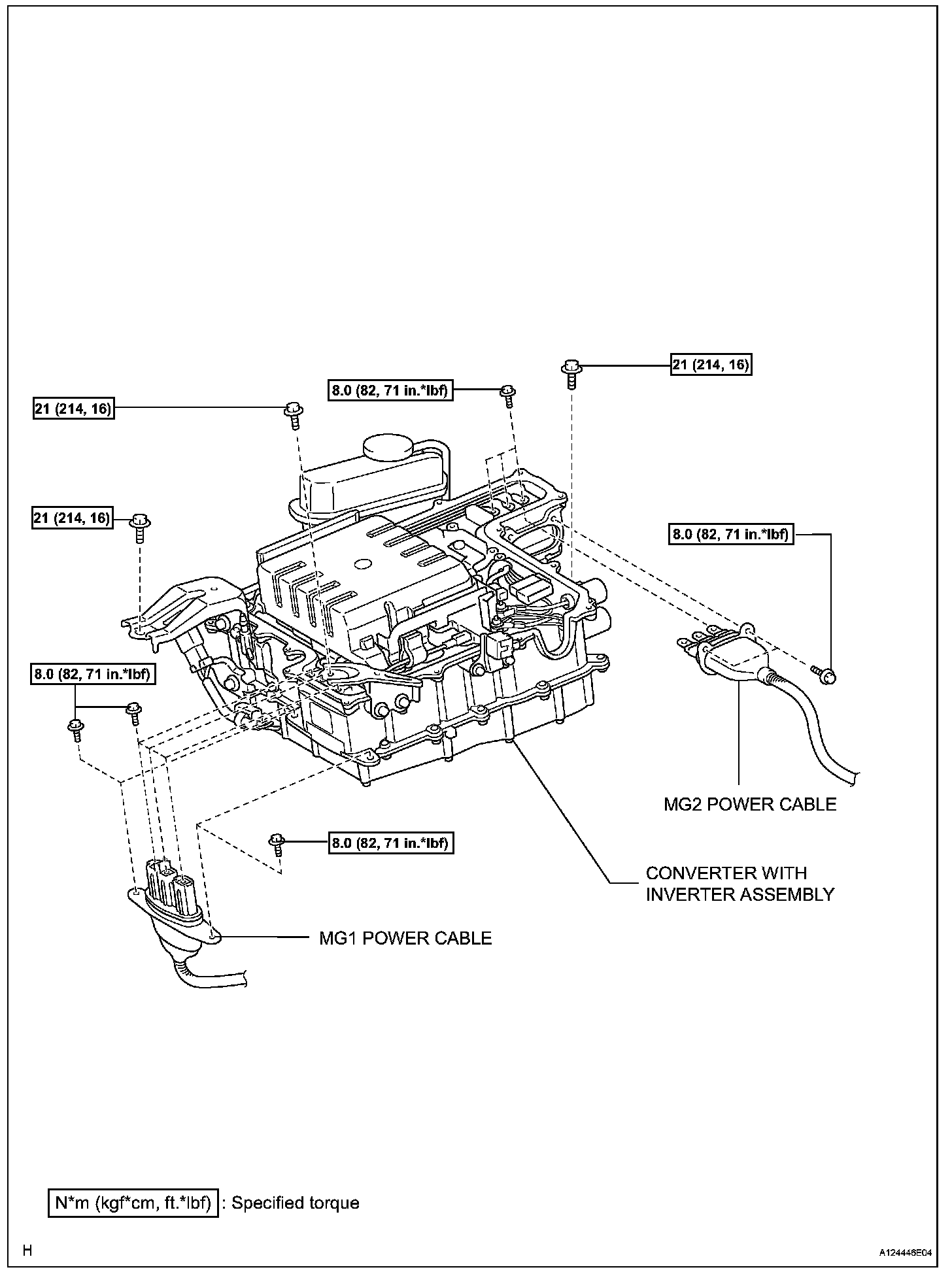 21 (214, 16)

8.0 (82, 71 in.*lbf)

21 (214, 16)

21 (214, 16)

8.0 (82, 71 in.*lbf)

8.0 (82, 71 in.*lbf)

MG2 POWER CABLE

8.0 (82, 71 in.*lbf)

CONVERTER WITH INVERTER ASSEMBLY

MG1 POWER CABLE

N*m (kgf*cm, ft.*lbf) : Specified torque

H

A124446E04