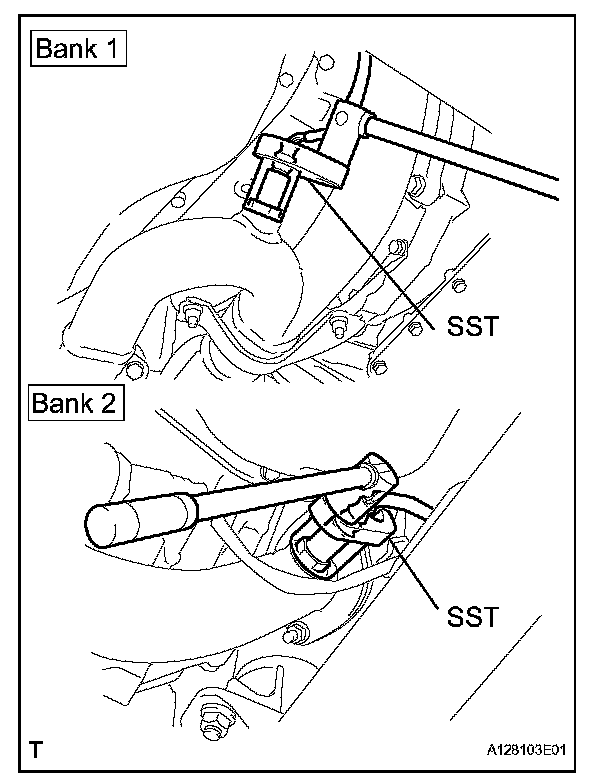 Bank 1

SST

Bank 2

SST

T

A128103E01