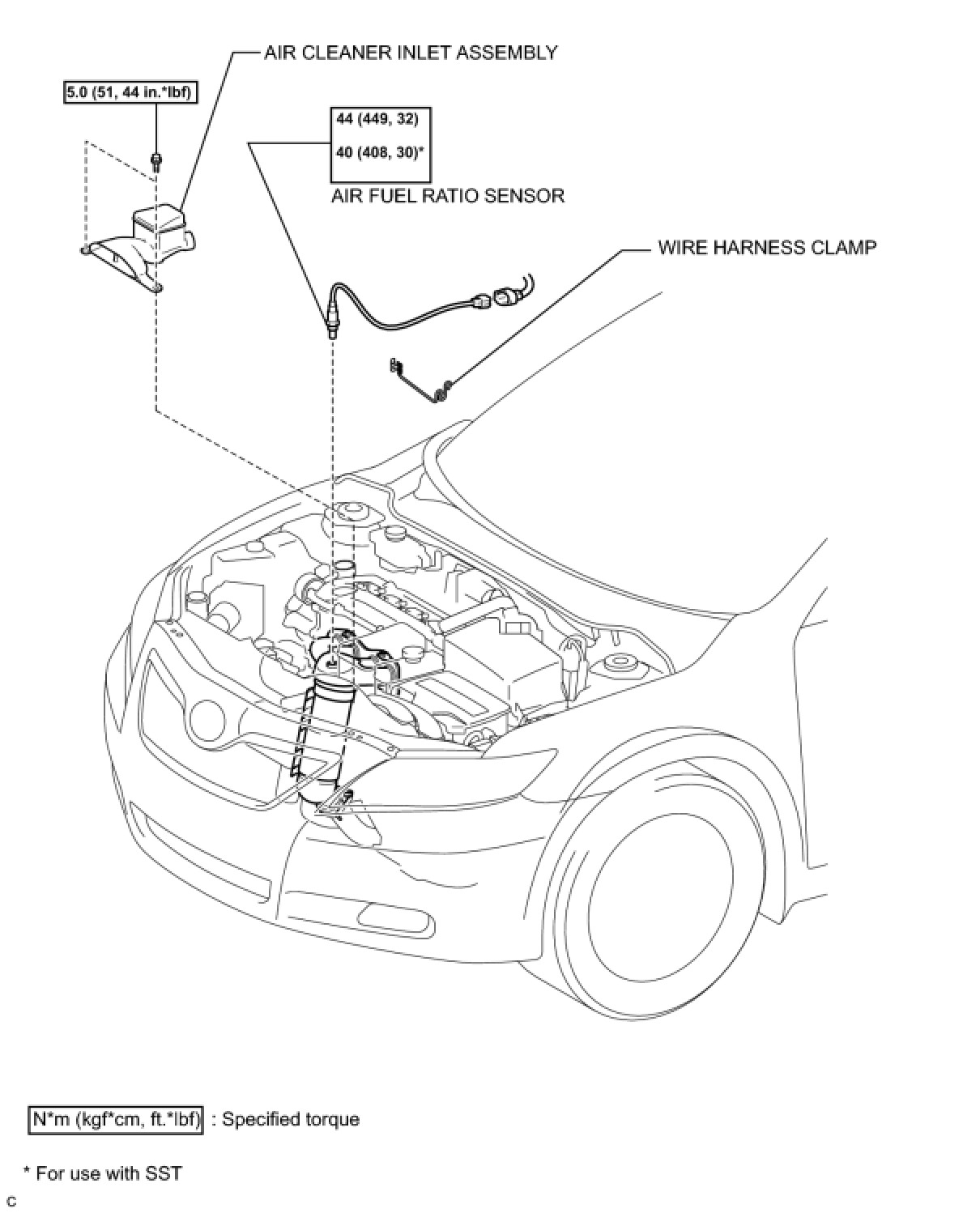 AIR CLEANER INLET ASSEMBLY

5.0 (51, 44 in.*lbf)

44 (449, 32)

40 (408, 30)*

AIR FUEL RATIO SENSOR

WIRE HARNESS CLAMP

N*m (kgf*cm, ft.*lbf) : Specified torque

* For use with SST

C