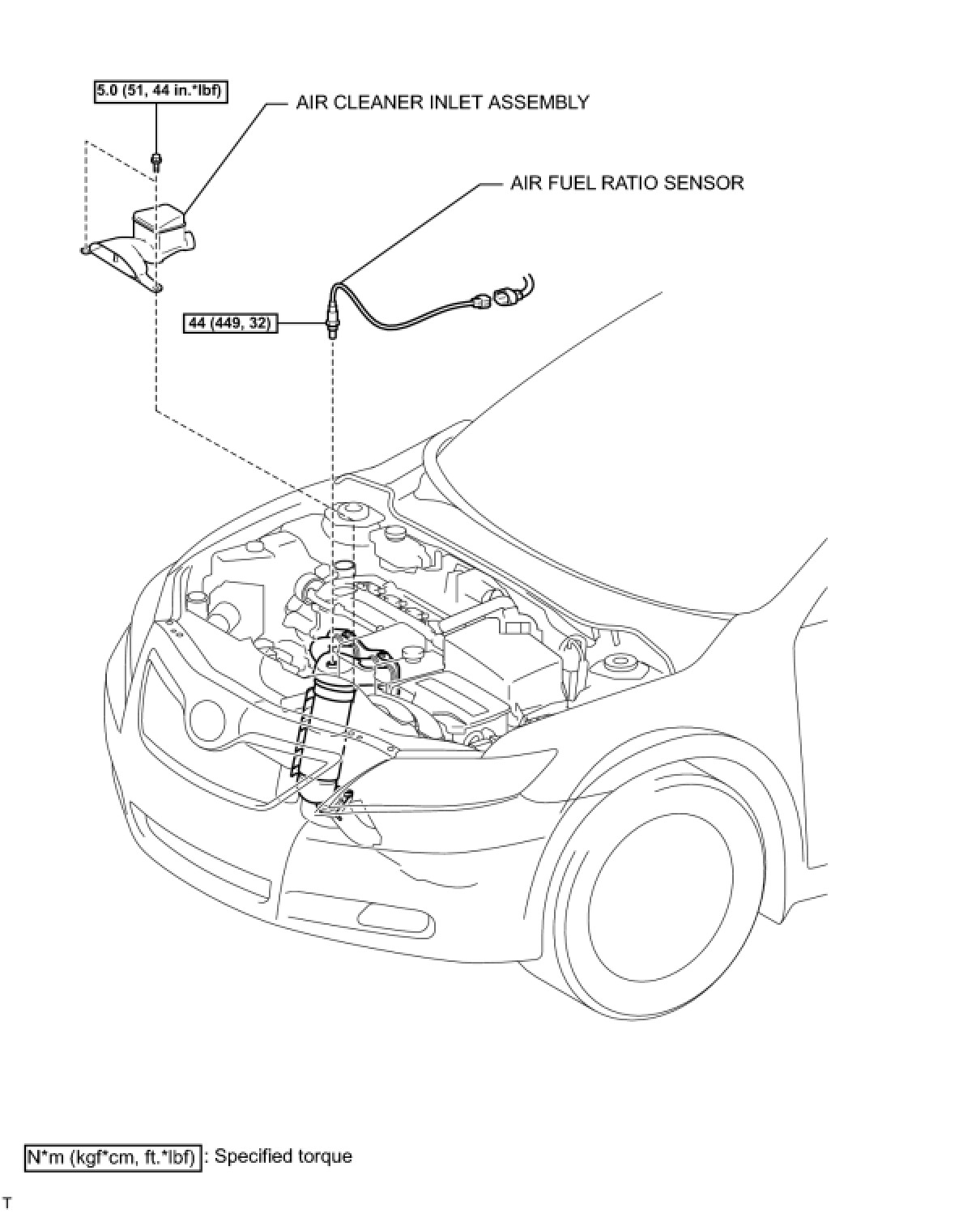 5.0 (51, 44 in.*lbf)

AIR CLEANER INLET ASSEMBLY

AIR FUEL RATIO SENSOR

44 (449, 32)

N*m (kgf*cm, ft.*lbf) : Specified torque

T