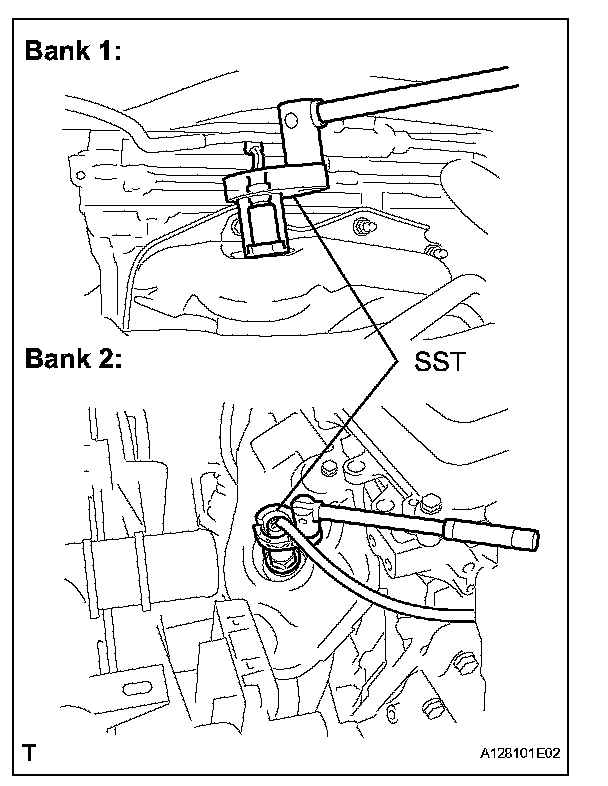 Bank 1:

Bank 2:

SST

T

A128101E02