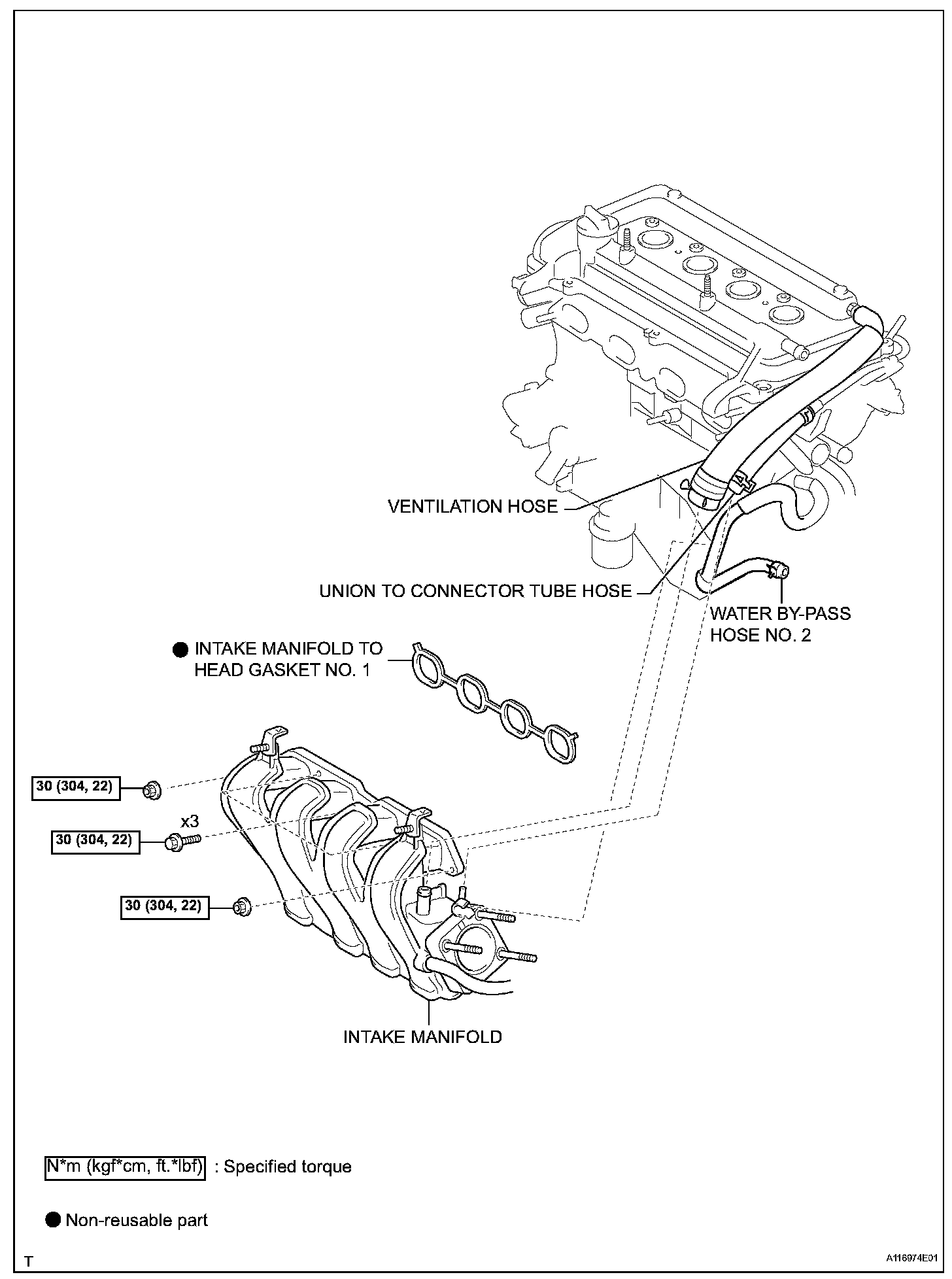 VENTILATION HOSE

UNION TO CONNECTOR TUBE HOSE

WATER BY-PASS HOSE NO. 2

● INTAKE MANIFOLD TO HEAD GASKET NO. 1

30 (304, 22)

x3

30 (304, 22)

30 (304, 22)

INTAKE MANIFOLD

N*m (kgf*cm, ft.*lbf) : Specified torque

● Non-reusable part

T

A116974E01