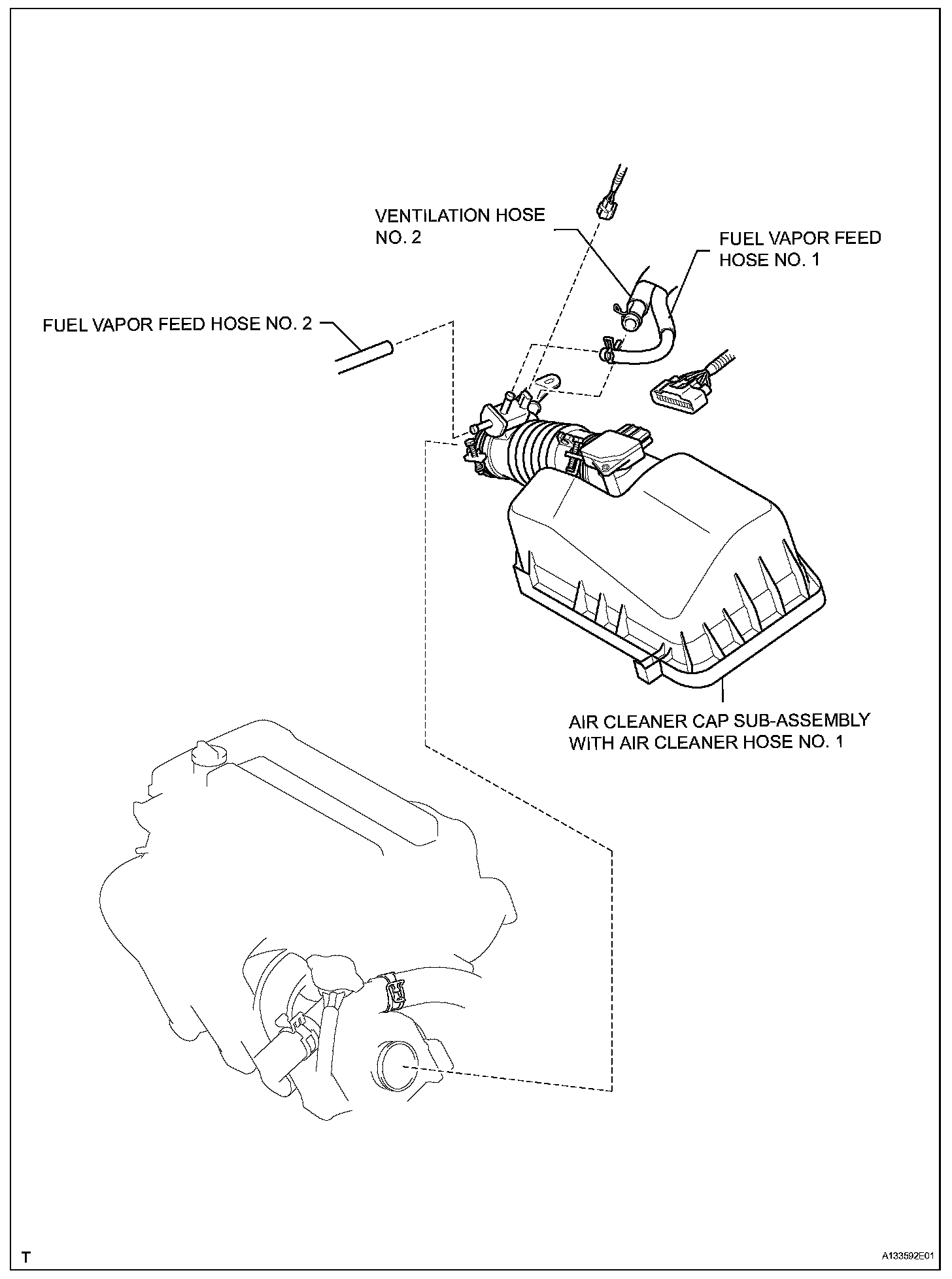 VENTILATION HOSE NO. 2

FUEL VAPOR FEED HOSE NO. 1

FUEL VAPOR FEED HOSE NO. 2

AIR CLEANER CAP SUB-ASSEMBLY WITH AIR CLEANER HOSE NO. 1

T

A133592E01